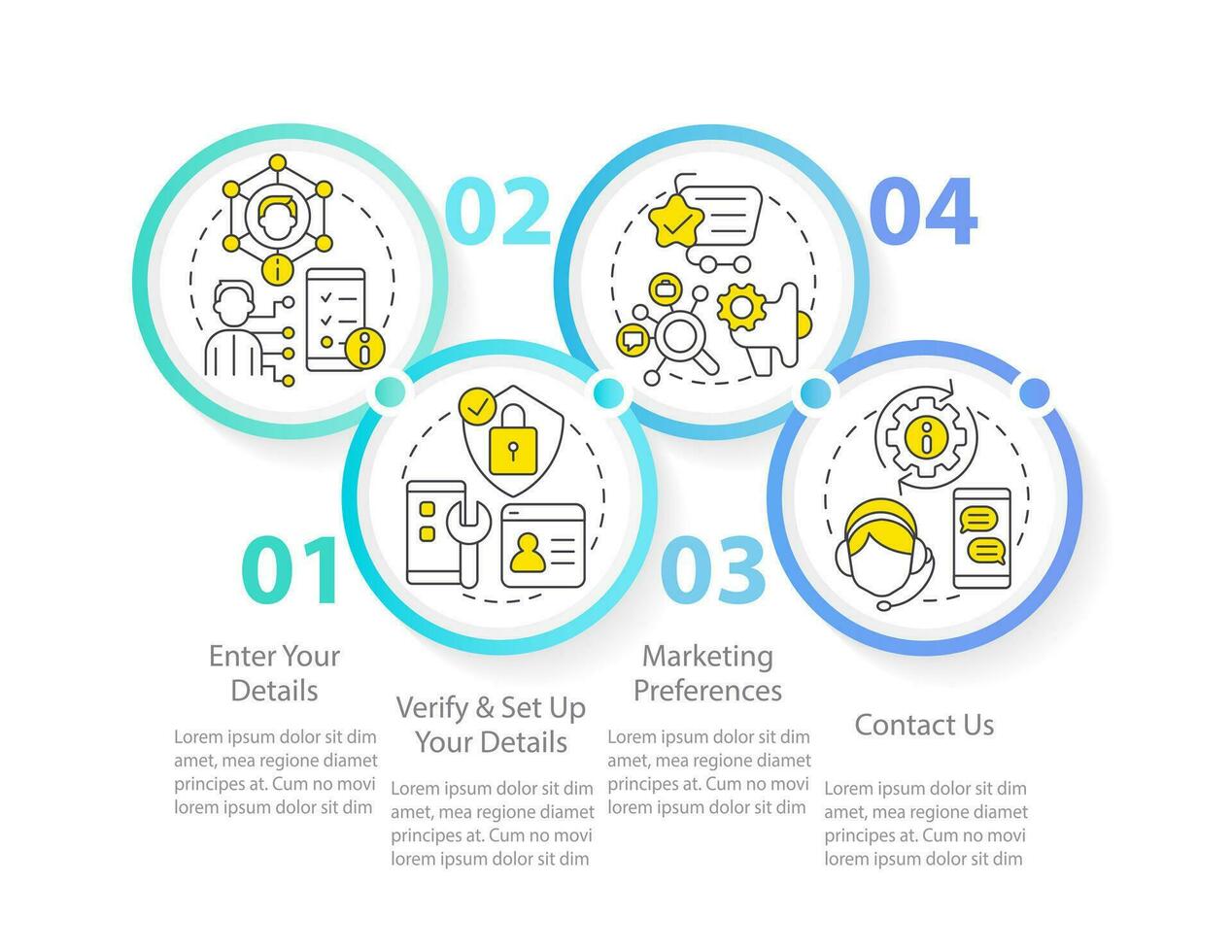 01

Enter Your Details

Lorem ipsum dolor sit dim amet, mea regione diamet principes at. Cum no movi lorem ipsum dolor sit dim

02

Verify & Set Up Your Details

Lorem ipsum dolor sit dim amet, mea regione diamet principes at. Cum no movi lorem ipsum dolor sit dim

03

Marketing Preferences

Lorem ipsum dolor sit dim amet, mea regione diamet principes at. Cum no movi lorem ipsum dolor sit dim

04

Contact Us

Lorem ipsum dolor sit dim amet, mea regione diamet principes at. Cum no movi lorem ipsum dolor sit dim