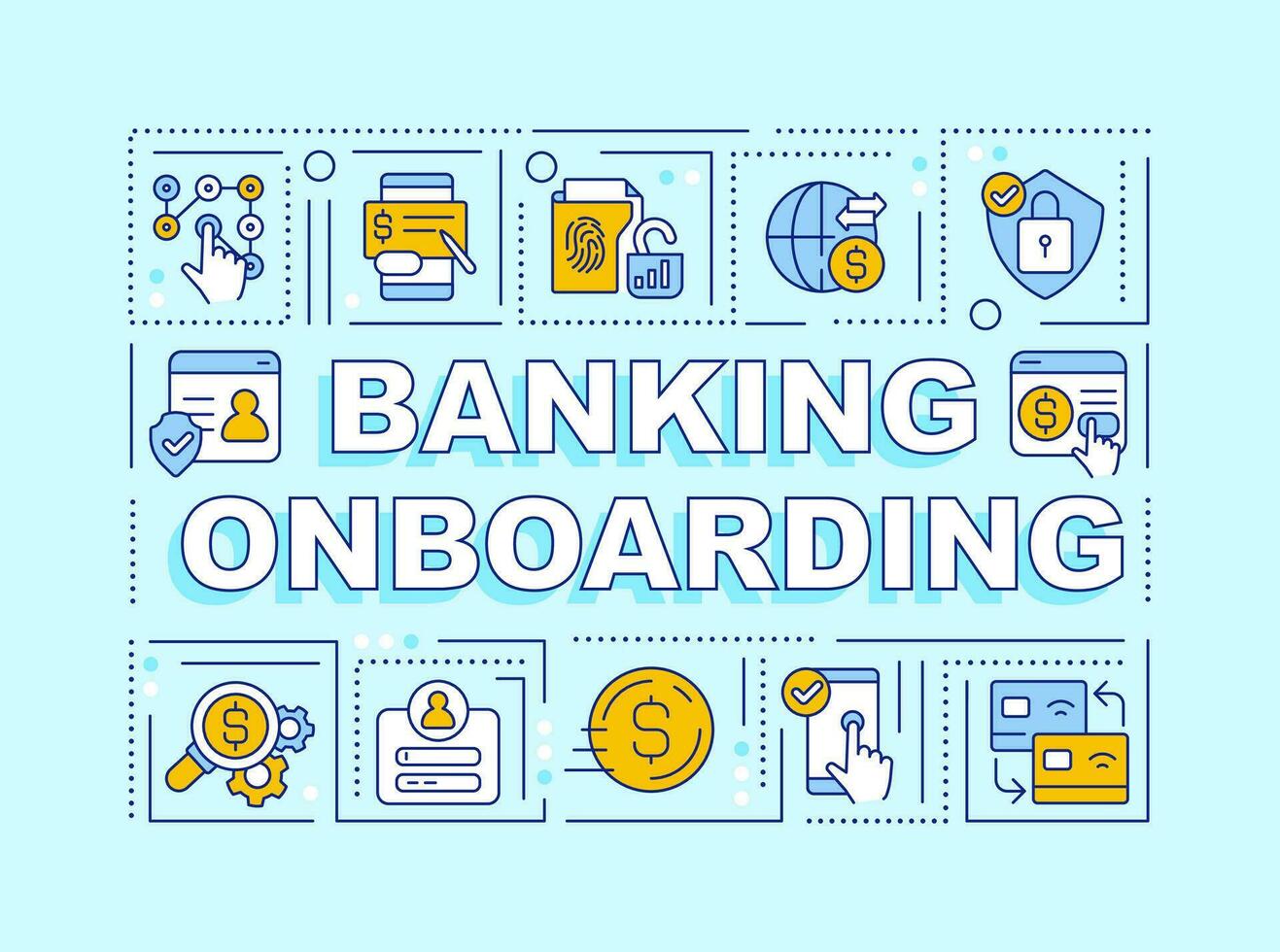 BANKING ONBOARDING