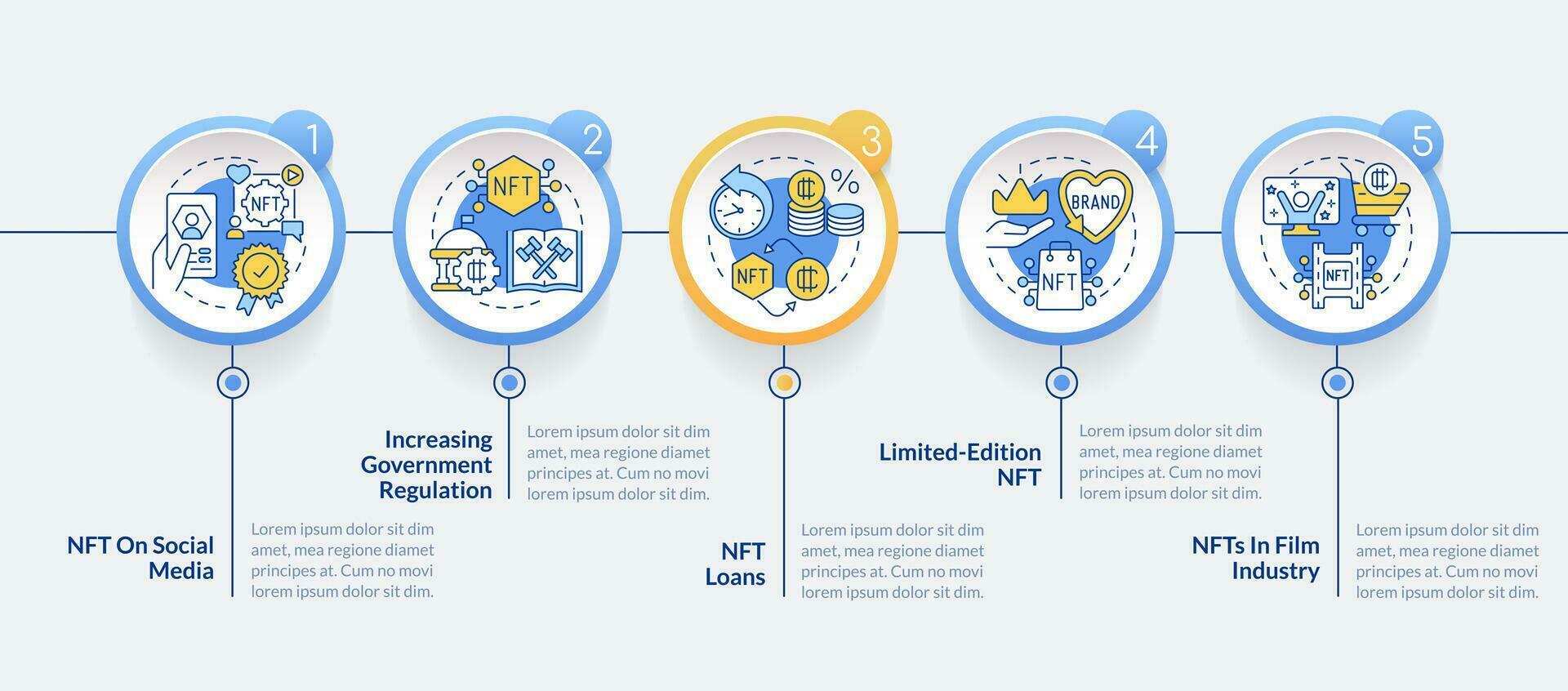 1

NFT

NFT On Social Media

Lorem ipsum dolor sit dim amet, mea regione diamet principes at. Cum no movi lorem ipsum dolor sit dim.

2

NFT

Increasing Government Regulation

Lorem ipsum dolor sit dim amet, mea regione diamet principes at. Cum no movi lorem ipsum dolor sit dim.

3

%

NFT

NFT Loans

Lorem ipsum dolor sit dim amet, mea regione diamet principes at. Cum no movi lorem ipsum dolor sit dim.

4

BRAND

NFT

Limited-Edition NFT

Lorem ipsum dolor sit dim amet, mea regione diamet principes at. Cum no movi lorem ipsum dolor sit dim.

5

NFT

NFTs In Film Industry

Lorem ipsum dolor sit dim amet, mea regione diamet principes at. Cum no movi lorem ipsum dolor sit dim.