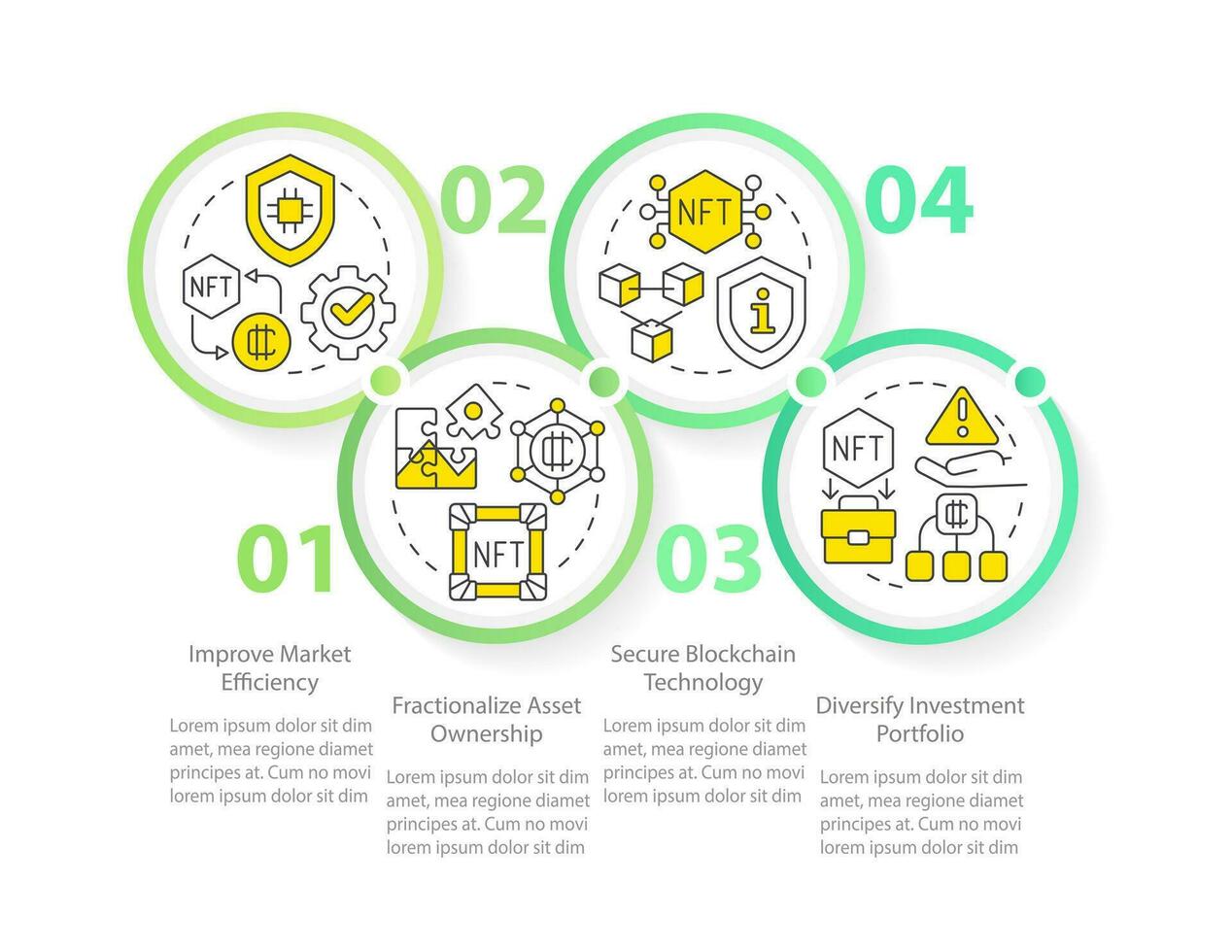 NFT

02

NFT

04

NFT

NFT

01

03

Improve Market Efficiency

Lorem ipsum dolor sit dim amet, mea regione diamet principes at. Cum no movi lorem ipsum dolor sit dim

Fractionalize Asset Ownership

Lorem ipsum dolor sit dim amet, mea regione diamet principes at. Cum no movi lorem ipsum dolor sit dim

Secure Blockchain Technology

Lorem ipsum dolor sit dim amet, mea regione diamet principes at. Cum no movi lorem ipsum dolor sit dim

Diversify Investment Portfolio

Lorem ipsum dolor sit dim amet, mea regione diamet principes at. Cum no movi lorem ipsum dolor sit dim