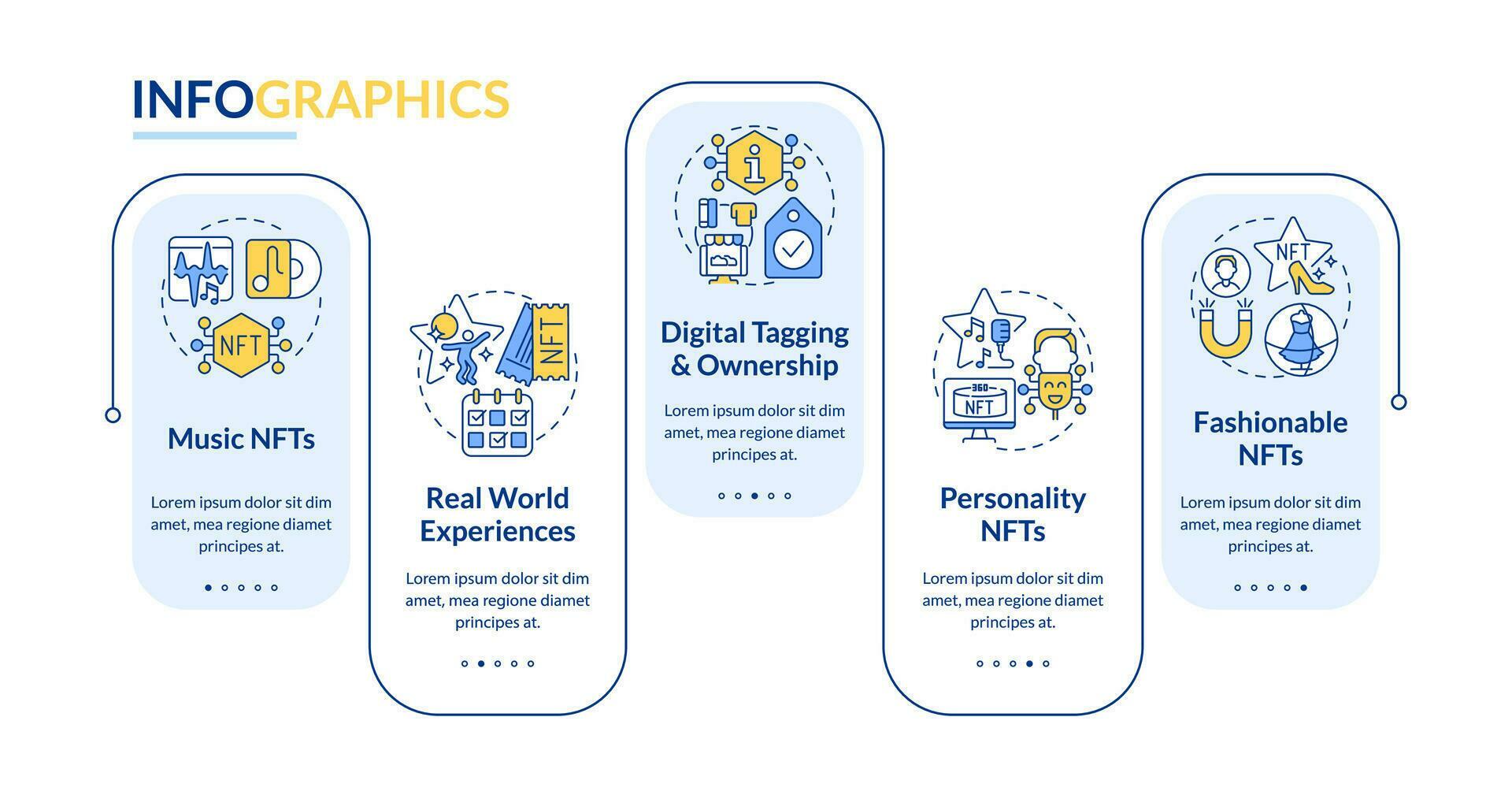 INFOGRAPHICS

NFT

Music NFTs

Lorem ipsum dolor sit dim amet, mea regione diamet principes at.

NFT

Real World Experiences

Lorem ipsum dolor sit dim amet, mea regione diamet principes at.

Digital Tagging & Ownership

Lorem ipsum dolor sit dim amet, mea regione diamet principes at.

360
NFT

Personality NFTs

Lorem ipsum dolor sit dim amet, mea regione diamet principes at.

NFT

Fashionable NFTs

Lorem ipsum dolor sit dim amet, mea regione diamet principes at.