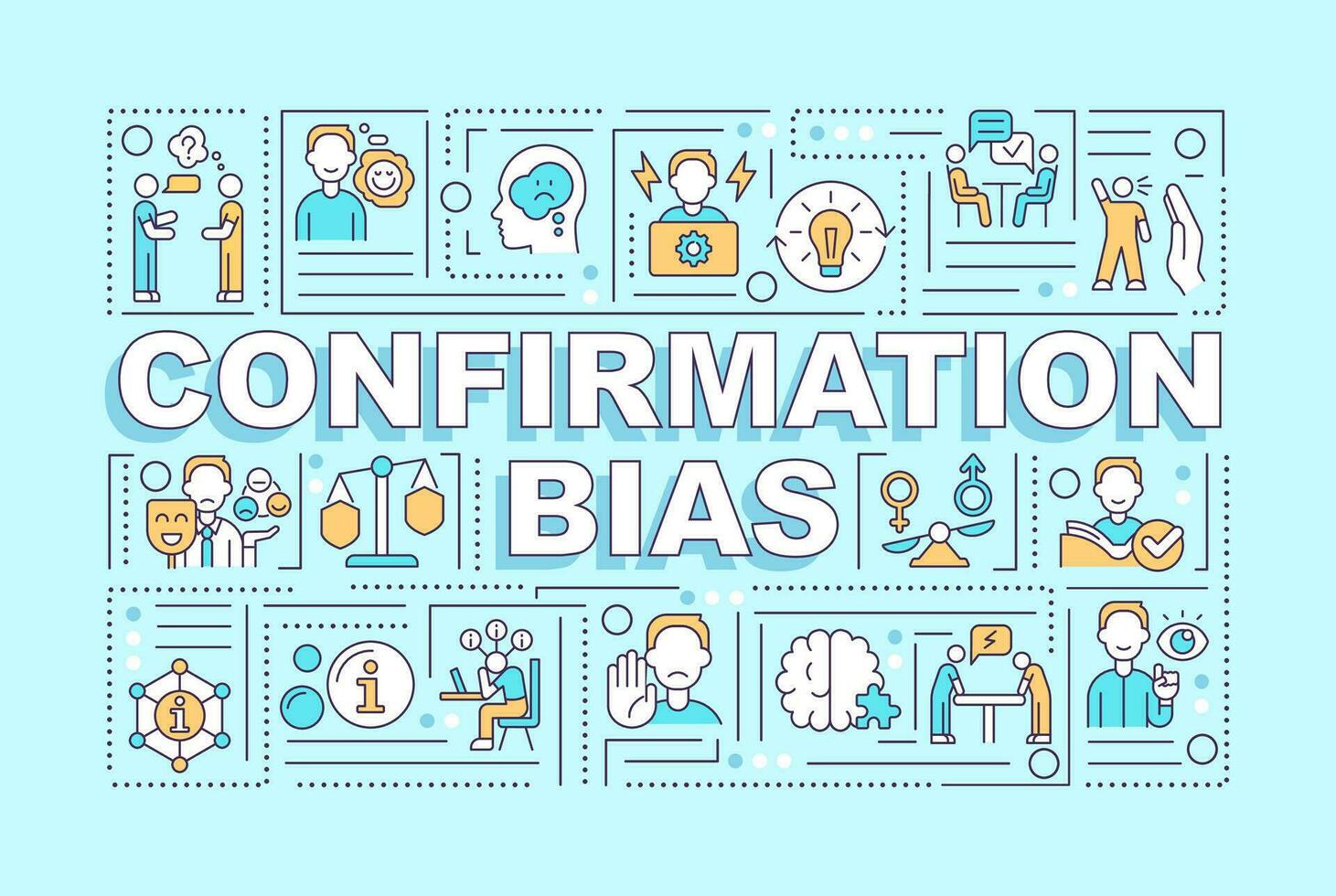 CONFIRMATION
BIAS