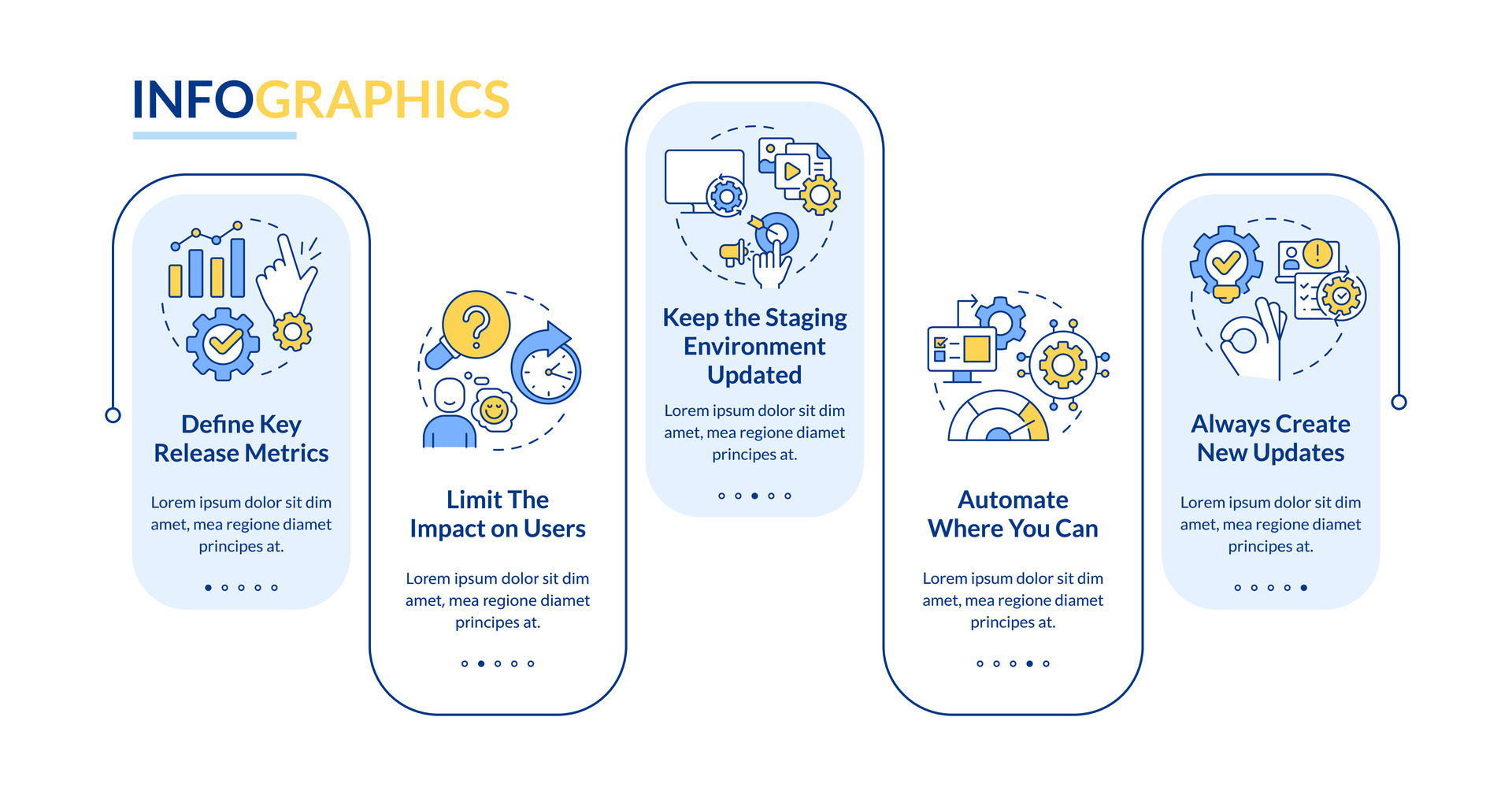 INFOGRAPHICS

Define Key Release Metrics

Lorem ipsum dolor sit dim amet, mea regione diamet principes at.

Limit The Impact on Users

Lorem ipsum dolor sit dim amet, mea regione diamet principes at.

Keep the Staging Environment Updated

Lorem ipsum dolor sit dim amet, mea regione diamet principes at.

Automate Where You Can

Lorem ipsum dolor sit dim amet, mea regione diamet principes at.

Always Create New Updates

Lorem ipsum dolor sit dim amet, mea regione diamet principes at.