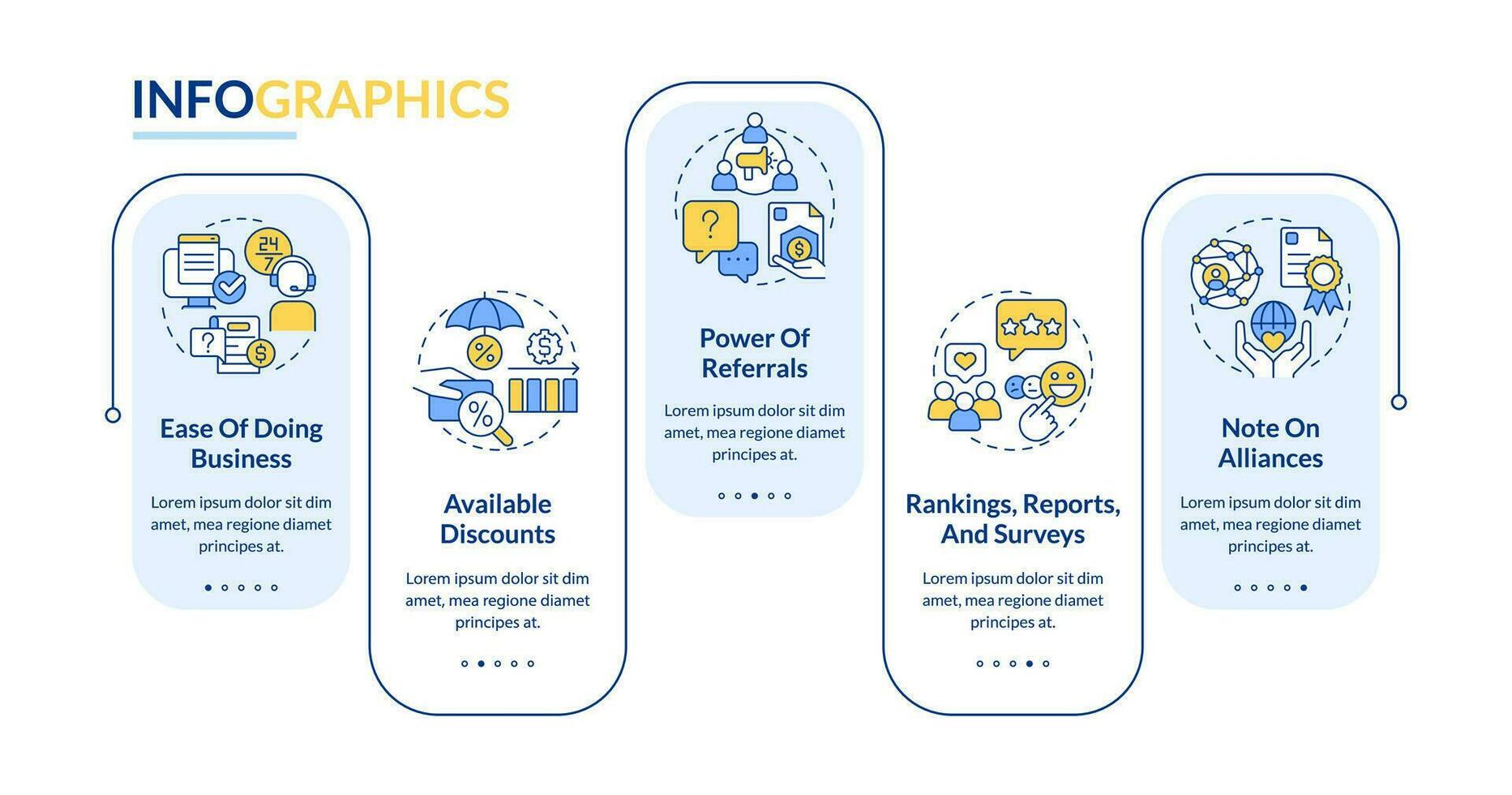 INFOGRAPHICS

Ease Of Doing Business

Lorem ipsum dolor sit dim amet, mea regione diamet principes at.

Available Discounts

Lorem ipsum dolor sit dim amet, mea regione diamet principes at.

Power Of Referrals

Lorem ipsum dolor sit dim amet, mea regione diamet principes at.

Rankings, Reports, And Surveys

Lorem ipsum dolor sit dim amet, mea regione diamet principes at.

Note On Alliances

Lorem ipsum dolor sit dim amet, mea regione diamet principes at.