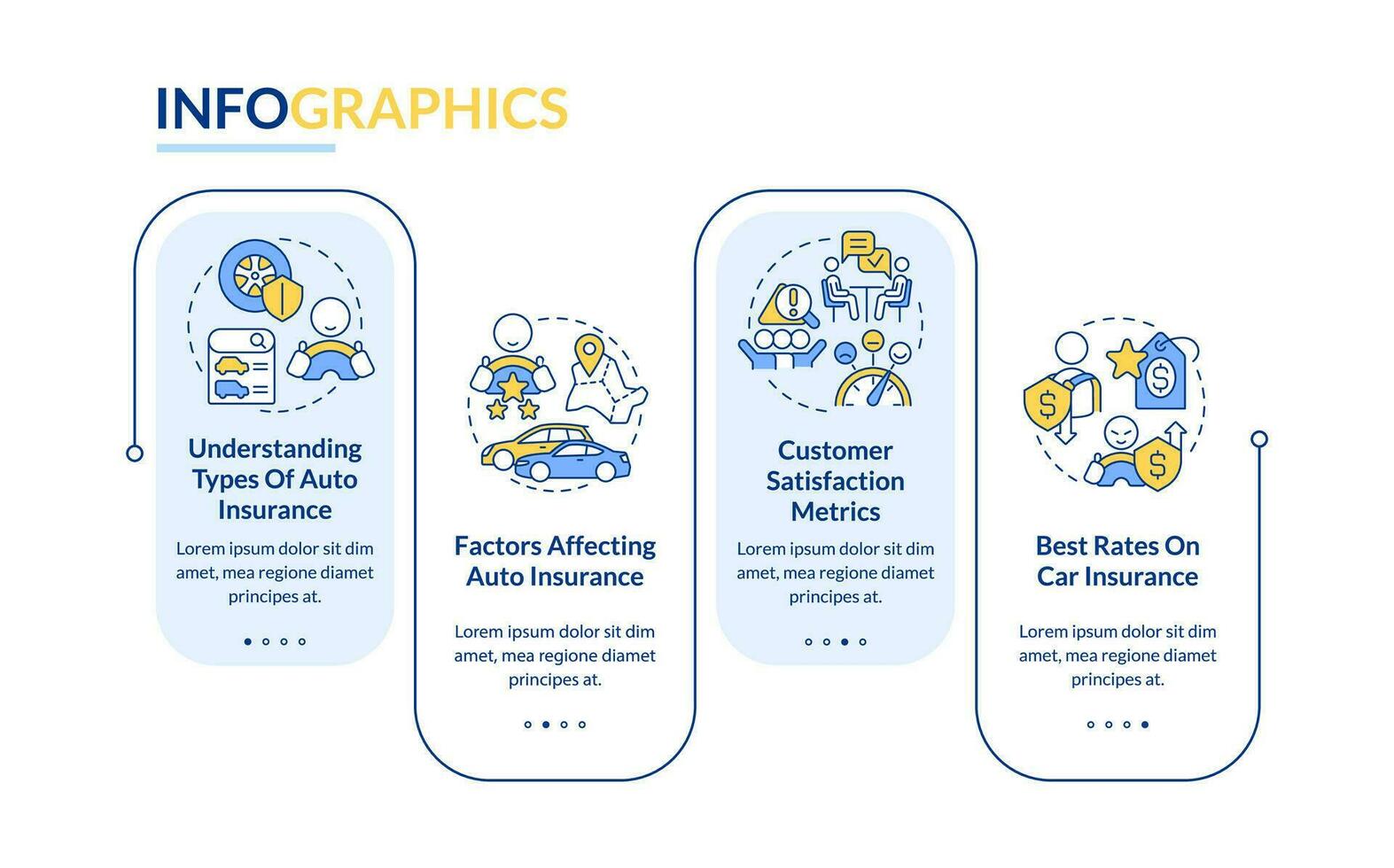 INFOGRAPHICS

Understanding Types Of Auto Insurance

Lorem ipsum dolor sit dim amet, mea regione diamet principes at.

Factors Affecting Auto Insurance

Lorem ipsum dolor sit dim amet, mea regione diamet principes at.

Customer Satisfaction Metrics

Lorem ipsum dolor sit dim amet, mea regione diamet principes at.

Best Rates On Car Insurance

Lorem ipsum dolor sit dim amet, mea regione diamet principes at.