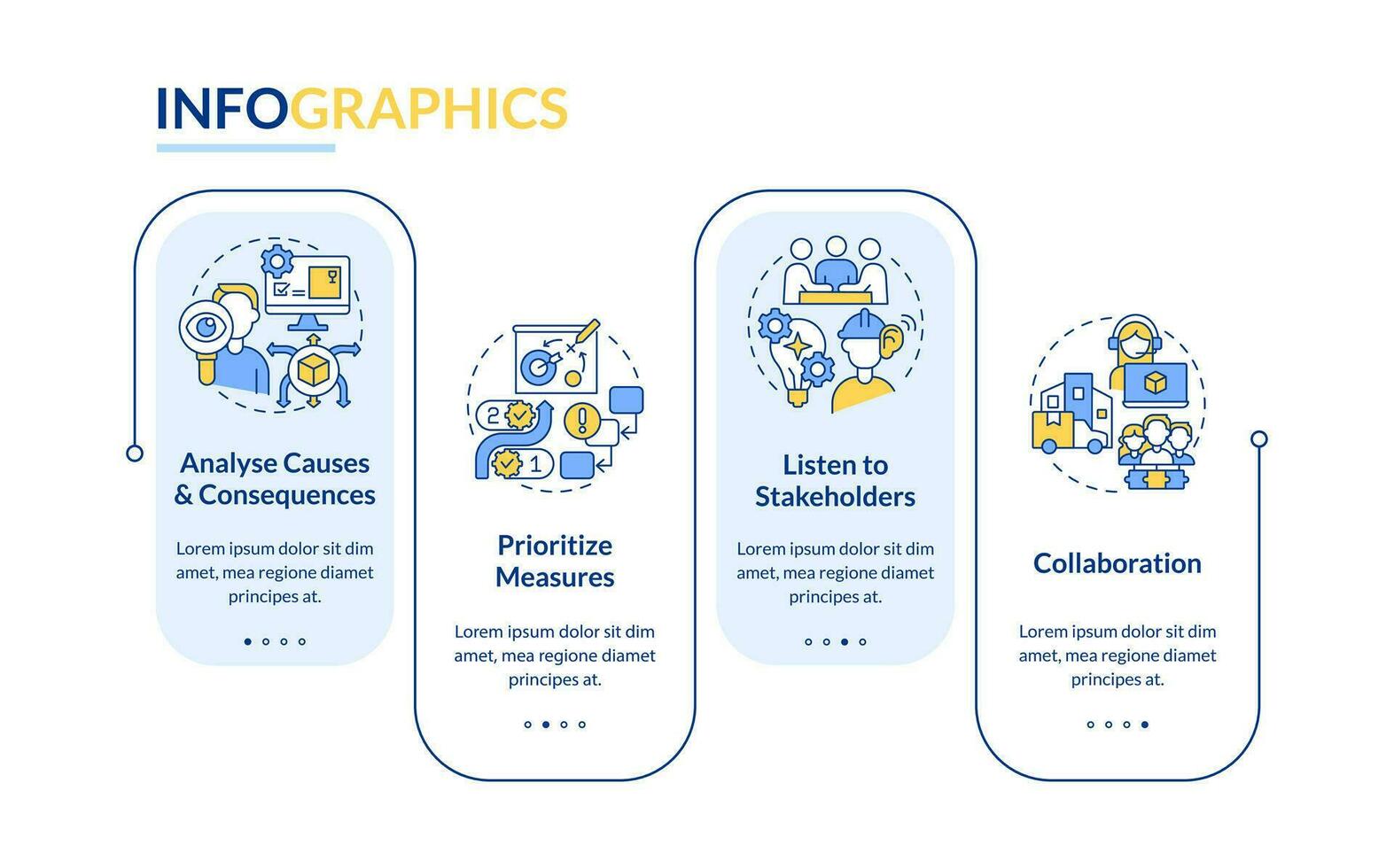 INFOGRAPHICS

Analyse Causes & Consequences

Lorem ipsum dolor sit dim amet, mea regione diamet principes at.

2

1

Prioritize Measures

Lorem ipsum dolor sit dim amet, mea regione diamet principes at.

Listen to Stakeholders

Lorem ipsum dolor sit dim amet, mea regione diamet principes at.

Collaboration

Lorem ipsum dolor sit dim amet, mea regione diamet principes at.