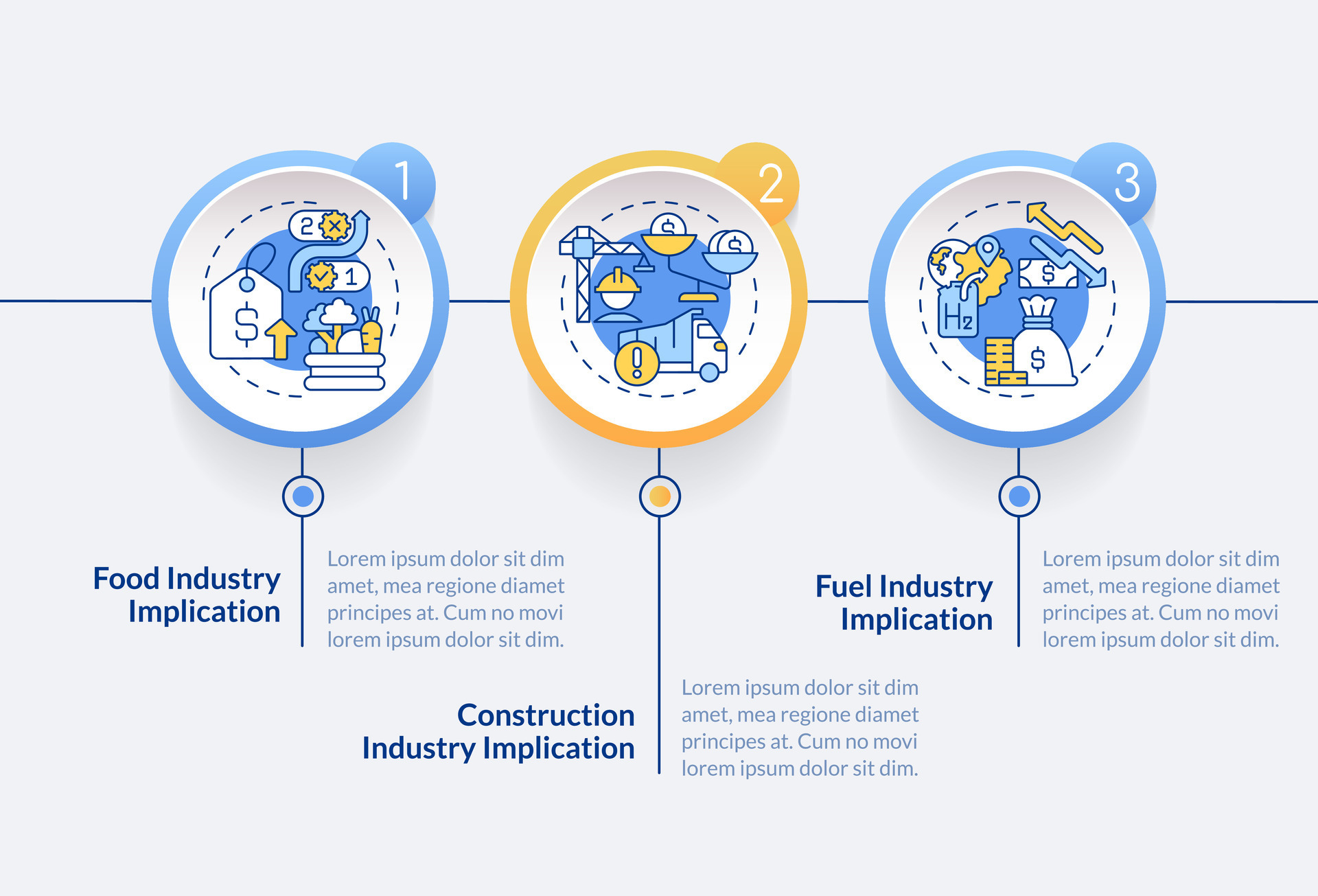 1

2

3

Food Industry Implication

Lorem ipsum dolor sit dim amet, mea regione diamet principes at. Cum no movi lorem ipsum dolor sit dim.

Construction Industry Implication

Lorem ipsum dolor sit dim amet, mea regione diamet principes at. Cum no movi lorem ipsum dolor sit dim.

Fuel Industry Implication

Lorem ipsum dolor sit dim amet, mea regione diamet principes at. Cum no movi lorem ipsum dolor sit dim.