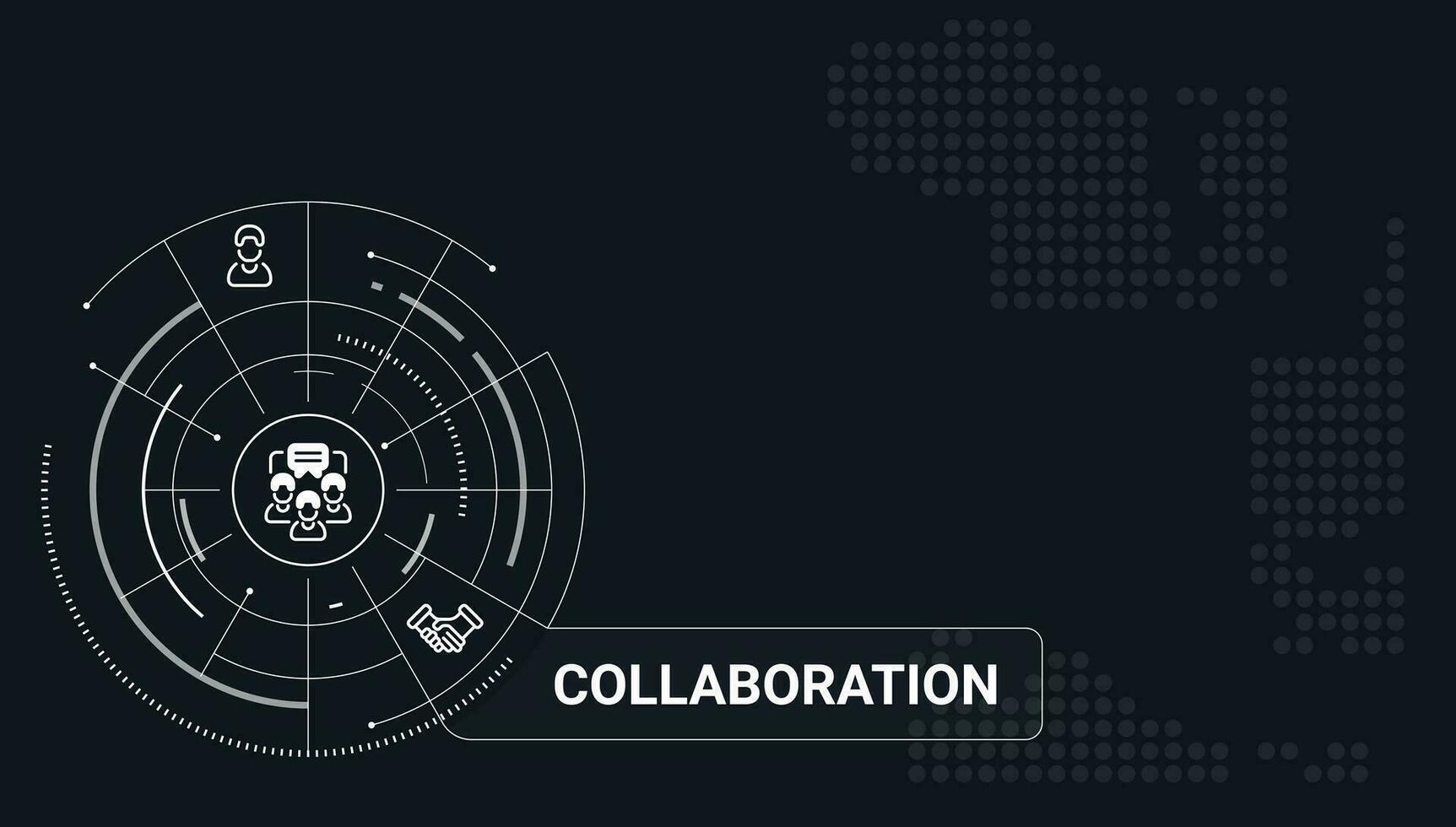 COLLABORATION