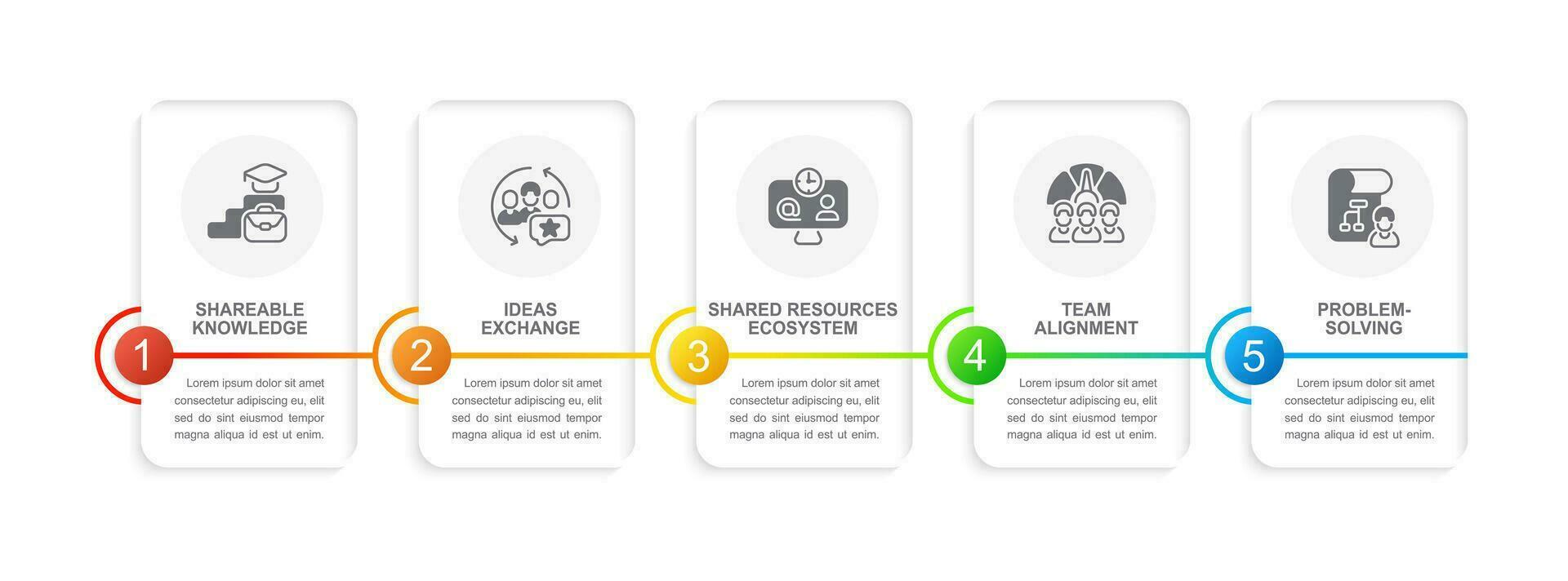 SHAREABLE KNOWLEDGE

1

Lorem ipsum dolor sit amet consectetur adipiscing eu, elit sed do sint eiusmod tempor magna aliqua id est ut enim.

IDEAS EXCHANGE

2

Lorem ipsum dolor sit amet consectetur adipiscing eu, elit sed do sint eiusmod tempor magna aliqua id est ut enim.

SHARED RESOURCES ECOSYSTEM

3

Lorem ipsum dolor sit amet consectetur adipiscing eu, elit sed do sint eiusmod tempor magna aliqua id est ut enim.

TEAM ALIGNMENT

4

Lorem ipsum dolor sit amet consectetur adipiscing eu, elit sed do sint eiusmod tempor magna aliqua id est ut enim.

PROBLEM-SOLVING

5

Lorem ipsum dolor sit amet consectetur adipiscing eu, elit sed do sint eiusmod tempor magna aliqua id est ut enim.