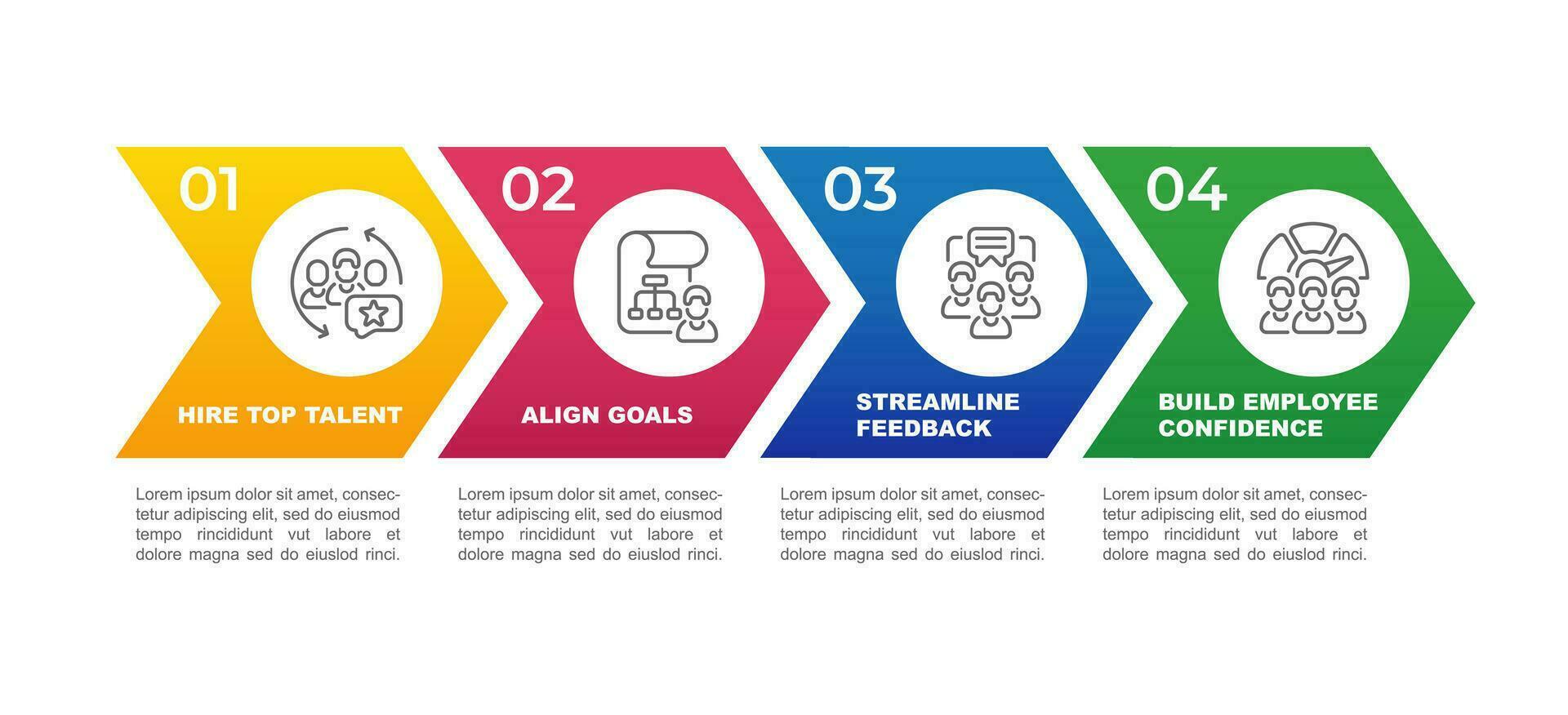 01

HIRE TOP TALENT

Lorem ipsum dolor sit amet, consectetur adipiscing elit, sed do eiusmod tempo rincididunt vut labore et dolore magna sed do eiuslod rinci.

02

ALIGN GOALS

Lorem ipsum dolor sit amet, consectetur adipiscing elit, sed do eiusmod tempo rincididunt vut labore et dolore magna sed do eiuslod rinci.

03

STREAMLINE FEEDBACK

Lorem ipsum dolor sit amet, consectetur adipiscing elit, sed do eiusmod tempo rincididunt vut labore et dolore magna sed do eiuslod rinci.

04

BUILD EMPLOYEE CONFIDENCE

Lorem ipsum dolor sit amet, consectetur adipiscing elit, sed do eiusmod tempo rincididunt vut labore et dolore magna sed do eiuslod rinci.