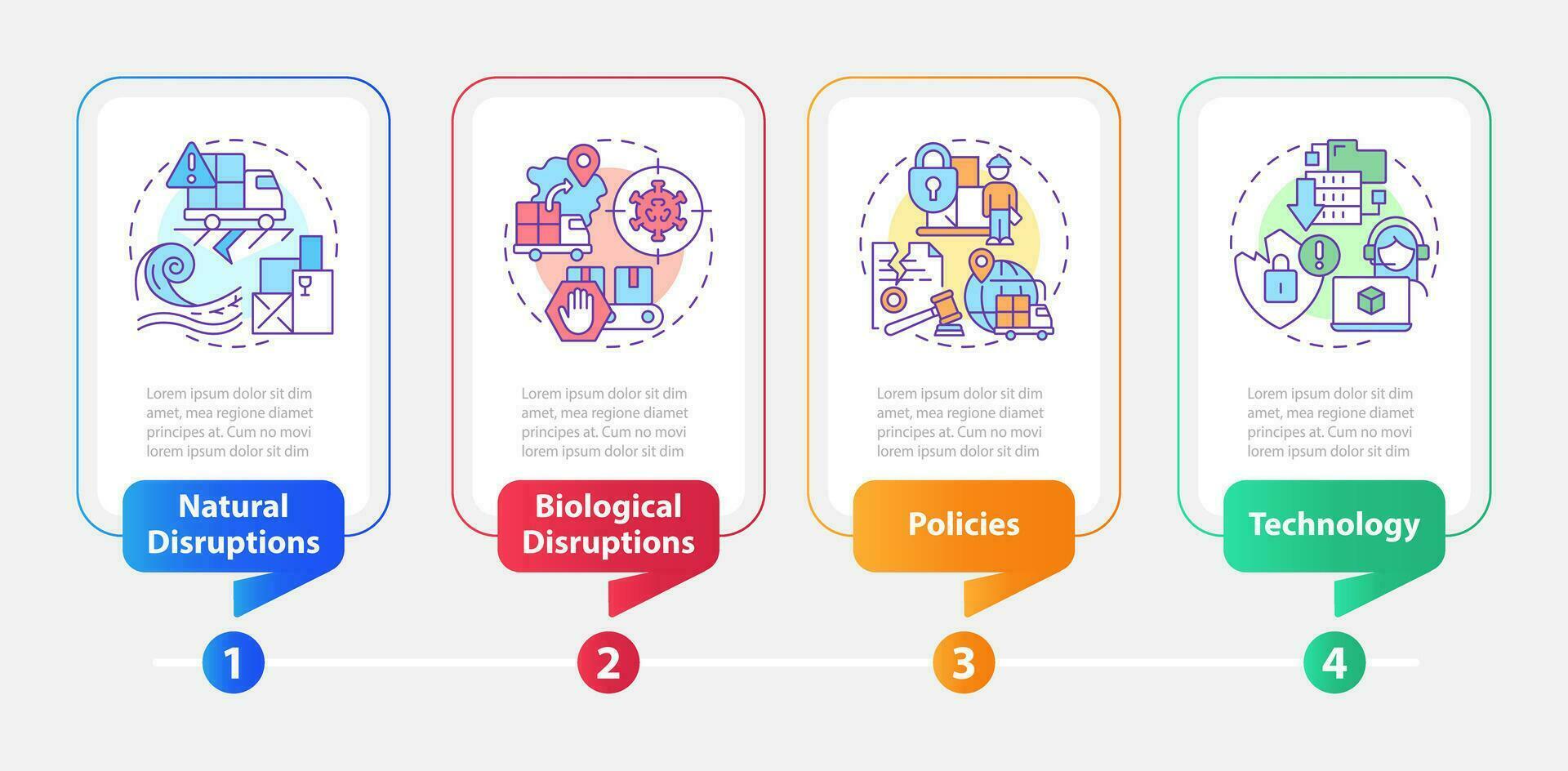 Lorem ipsum dolor sit dim amet, mea regione diamet principes at. Cum no movi lorem ipsum dolor sit dim

Natural Disruptions

1

Lorem ipsum dolor sit dim amet, mea regione diamet principes at. Cum no movi lorem ipsum dolor sit dim

Biological Disruptions

2

Lorem ipsum dolor sit dim amet, mea regione diamet principes at. Cum no movi lorem ipsum dolor sit dim

Policies

3

Lorem ipsum dolor sit dim amet, mea regione diamet principes at. Cum no movi lorem ipsum dolor sit dim

Technology

4