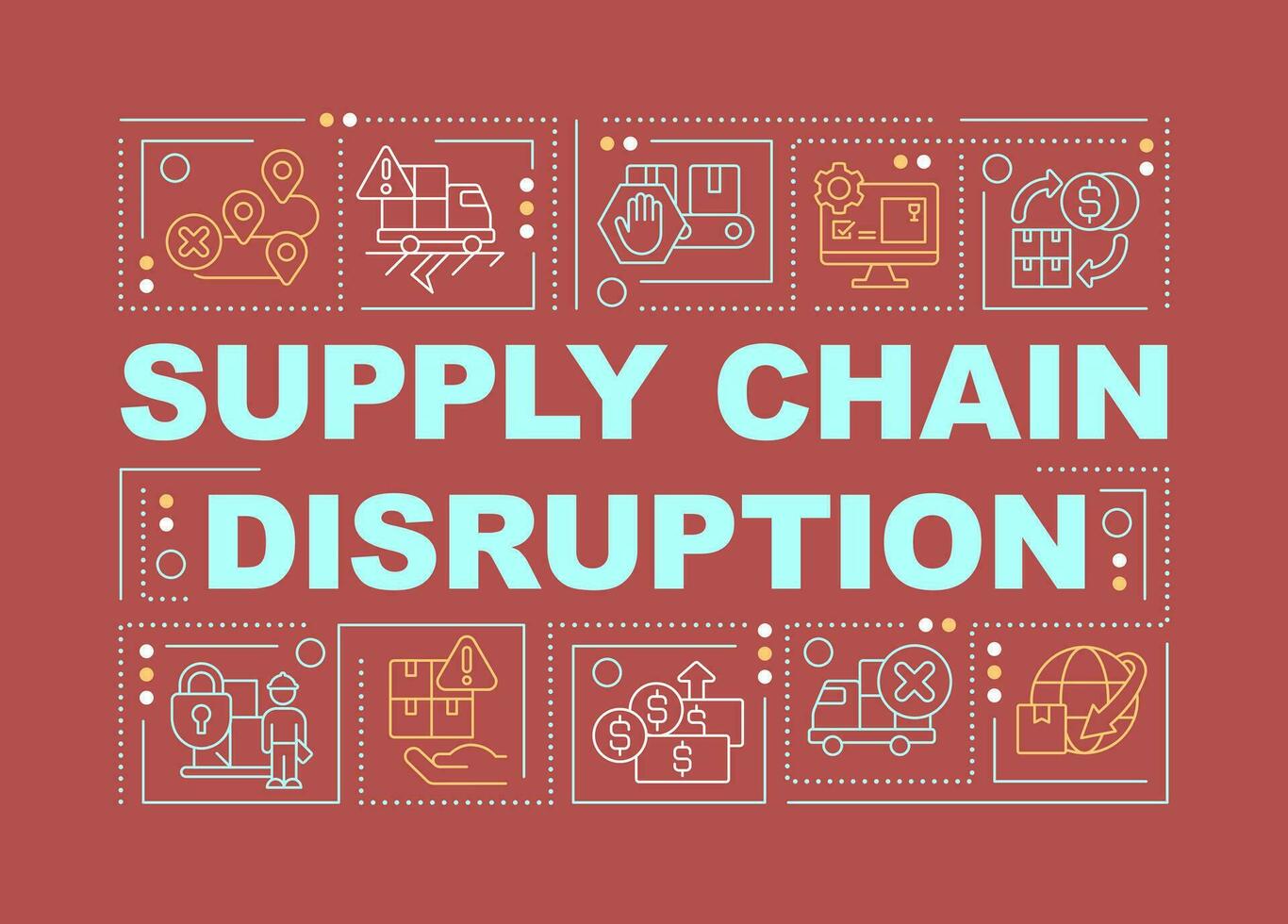 SUPPLY CHAIN DISRUPTION