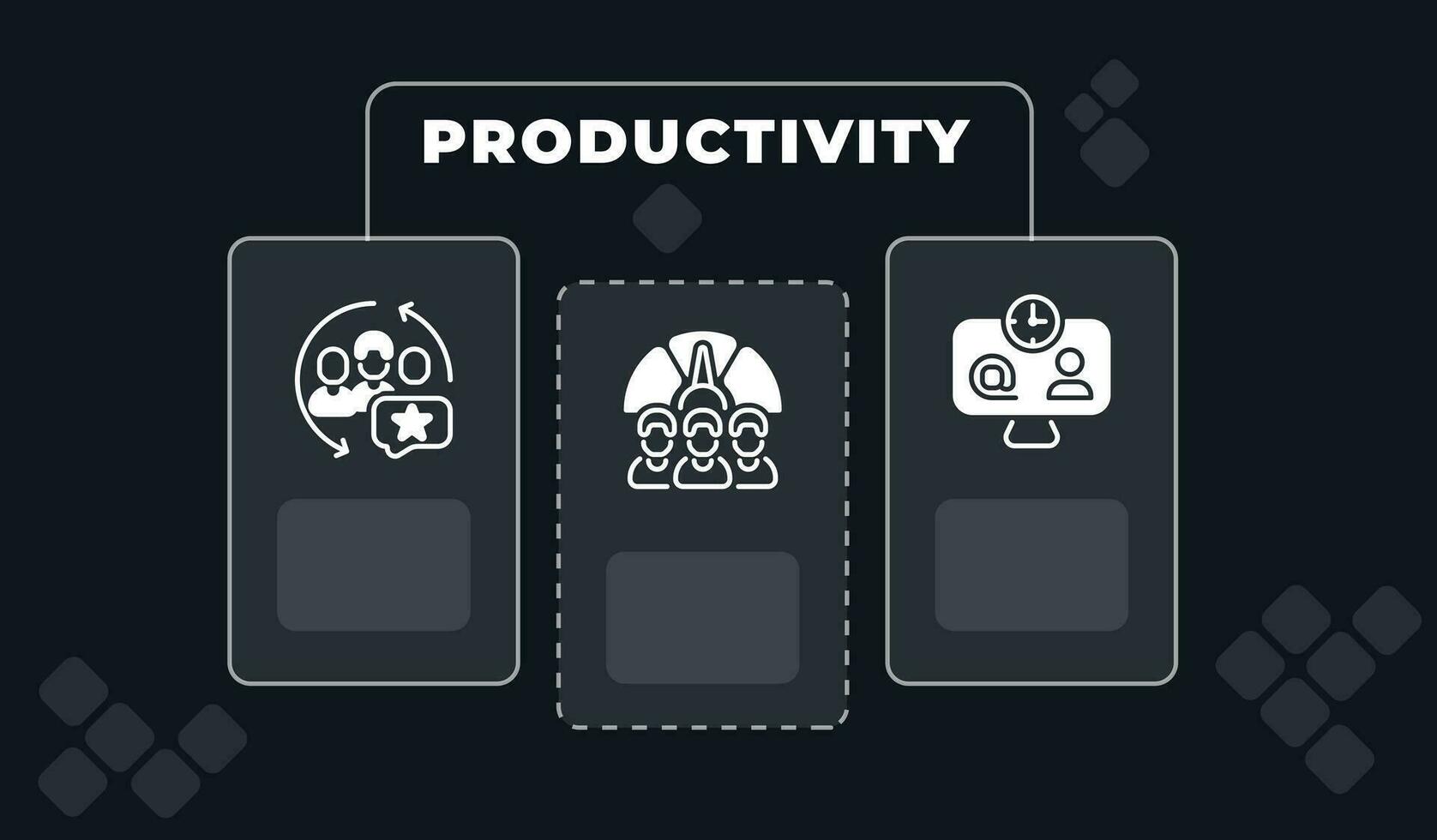 PRODUCTIVITY