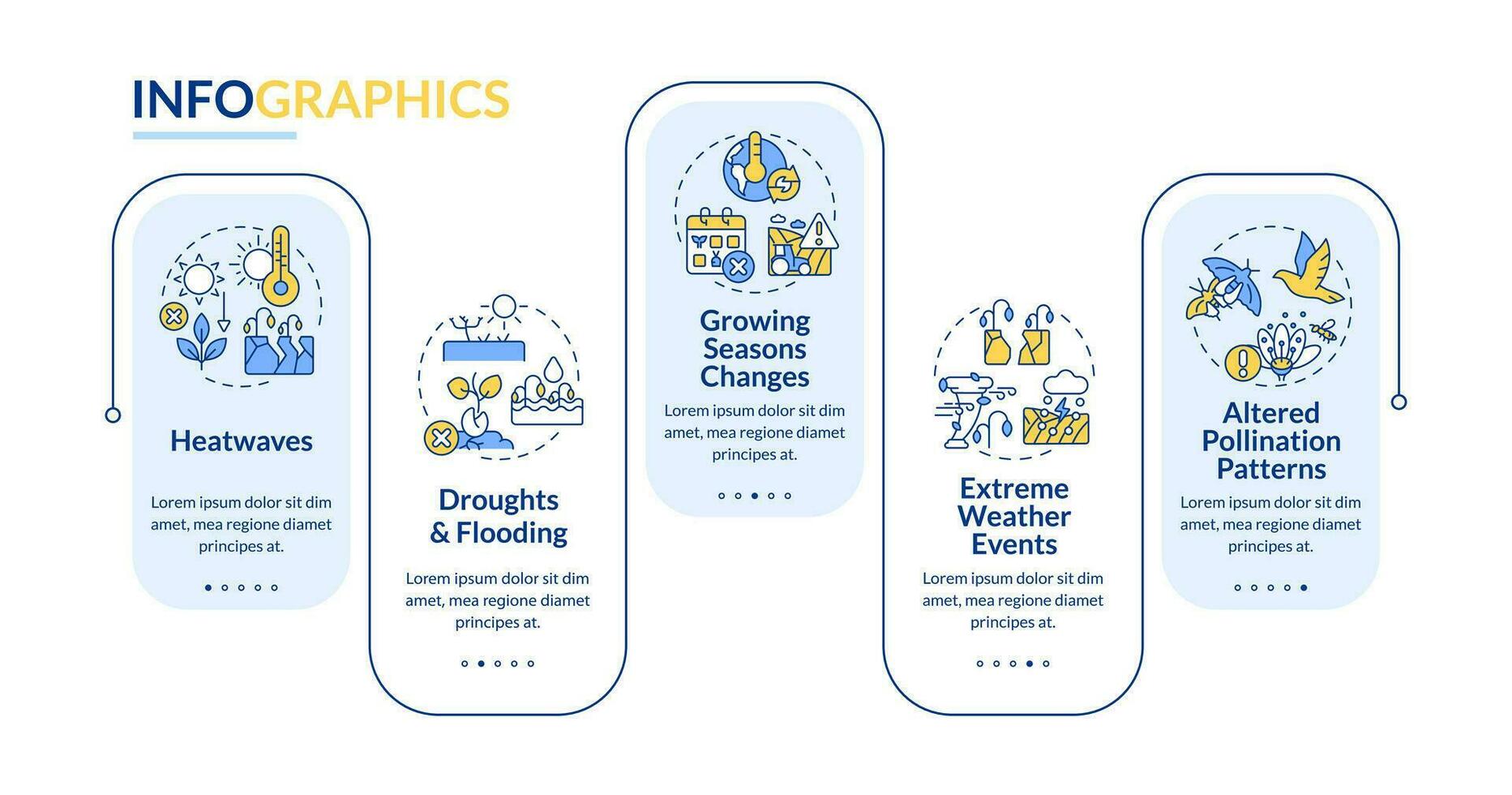 INFOGRAPHICS

Heatwaves

Lorem ipsum dolor sit dim amet, mea regione diamet principes at.

Droughts & Flooding

Lorem ipsum dolor sit dim amet, mea regione diamet principes at.

Growing Seasons Changes

Lorem ipsum dolor sit dim amet, mea regione diamet principes at.

Extreme Weather Events

Lorem ipsum dolor sit dim amet, mea regione diamet principes at.

Altered Pollination Patterns

Lorem ipsum dolor sit dim amet, mea regione diamet principes at.