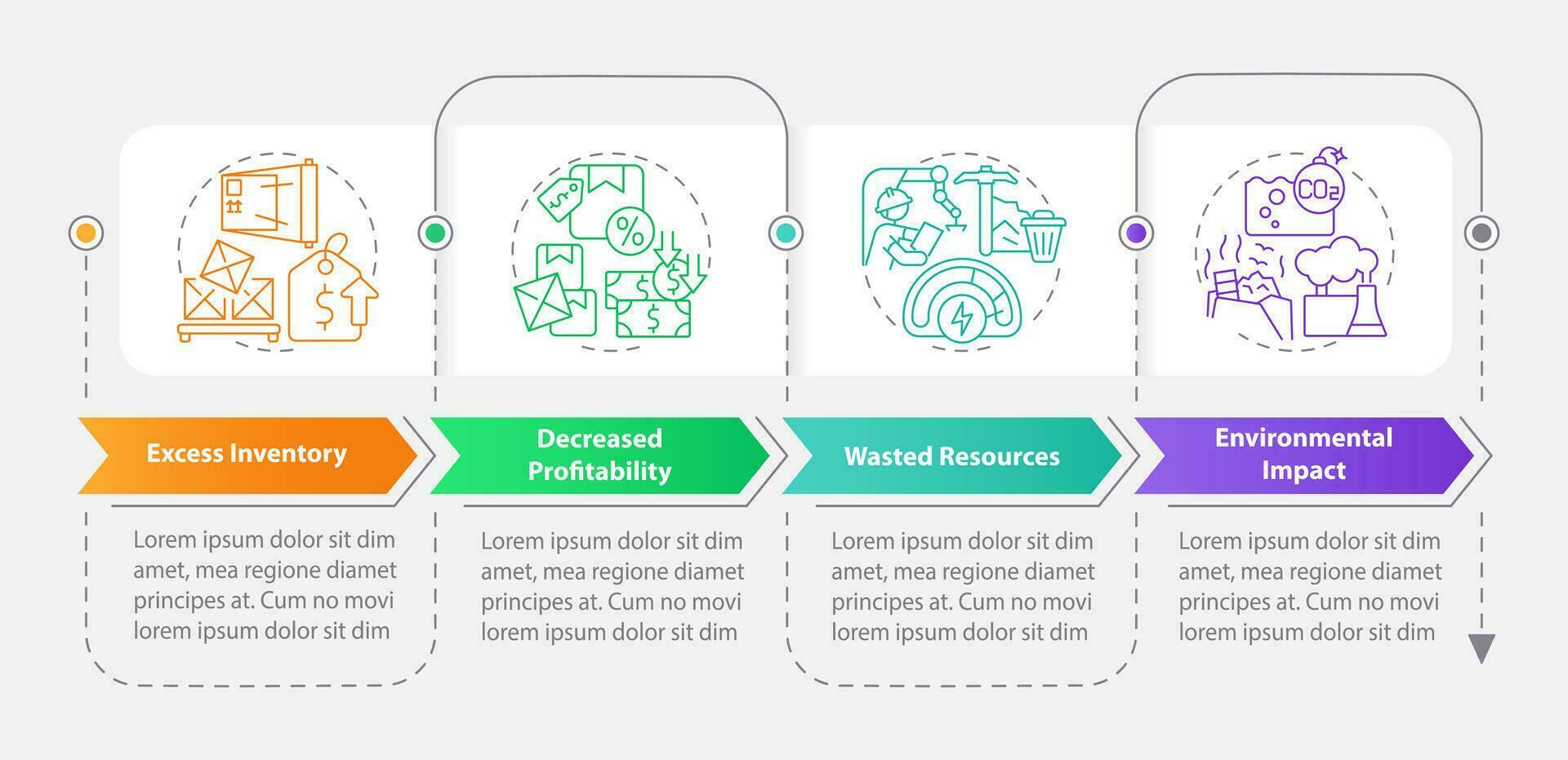 $CO_2$

Excess Inventory

Lorem ipsum dolor sit dim amet, mea regione diamet principes at. Cum no movi lorem ipsum dolor sit dim

Decreased Profitability

Lorem ipsum dolor sit dim amet, mea regione diamet principes at. Cum no movi lorem ipsum dolor sit dim

Wasted Resources

Lorem ipsum dolor sit dim amet, mea regione diamet principes at. Cum no movi lorem ipsum dolor sit dim

Environmental Impact

Lorem ipsum dolor sit dim amet, mea regione diamet principes at. Cum no movi lorem ipsum dolor sit dim