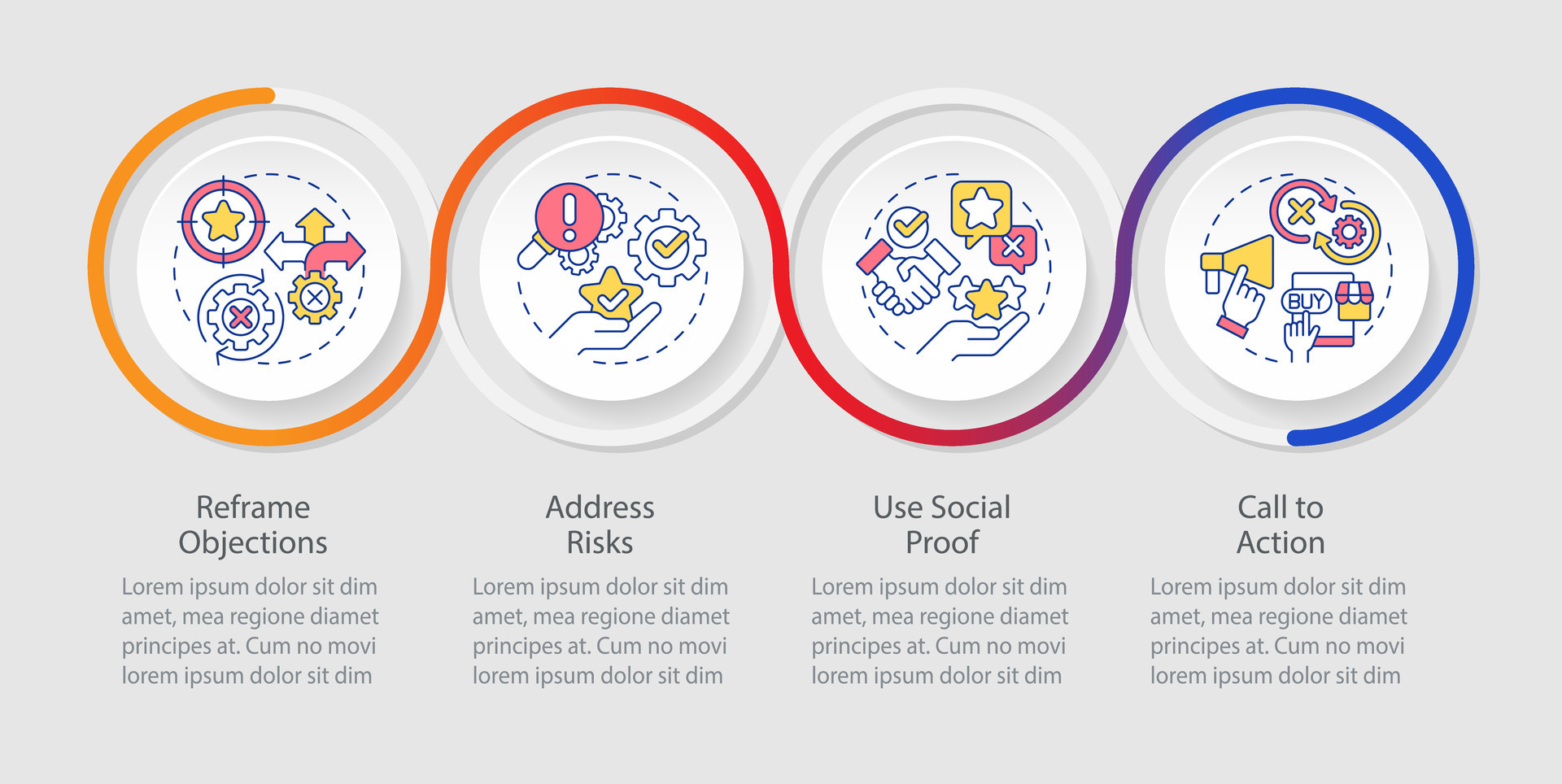 BUY

Reframe Objections

Lorem ipsum dolor sit dim amet, mea regione diamet principes at. Cum no movi lorem ipsum dolor sit dim

Address Risks

Lorem ipsum dolor sit dim amet, mea regione diamet principes at. Cum no movi lorem ipsum dolor sit dim

Use Social Proof

Lorem ipsum dolor sit dim amet, mea regione diamet principes at. Cum no movi lorem ipsum dolor sit dim

Call to Action

Lorem ipsum dolor sit dim amet, mea regione diamet principes at. Cum no movi lorem ipsum dolor sit dim