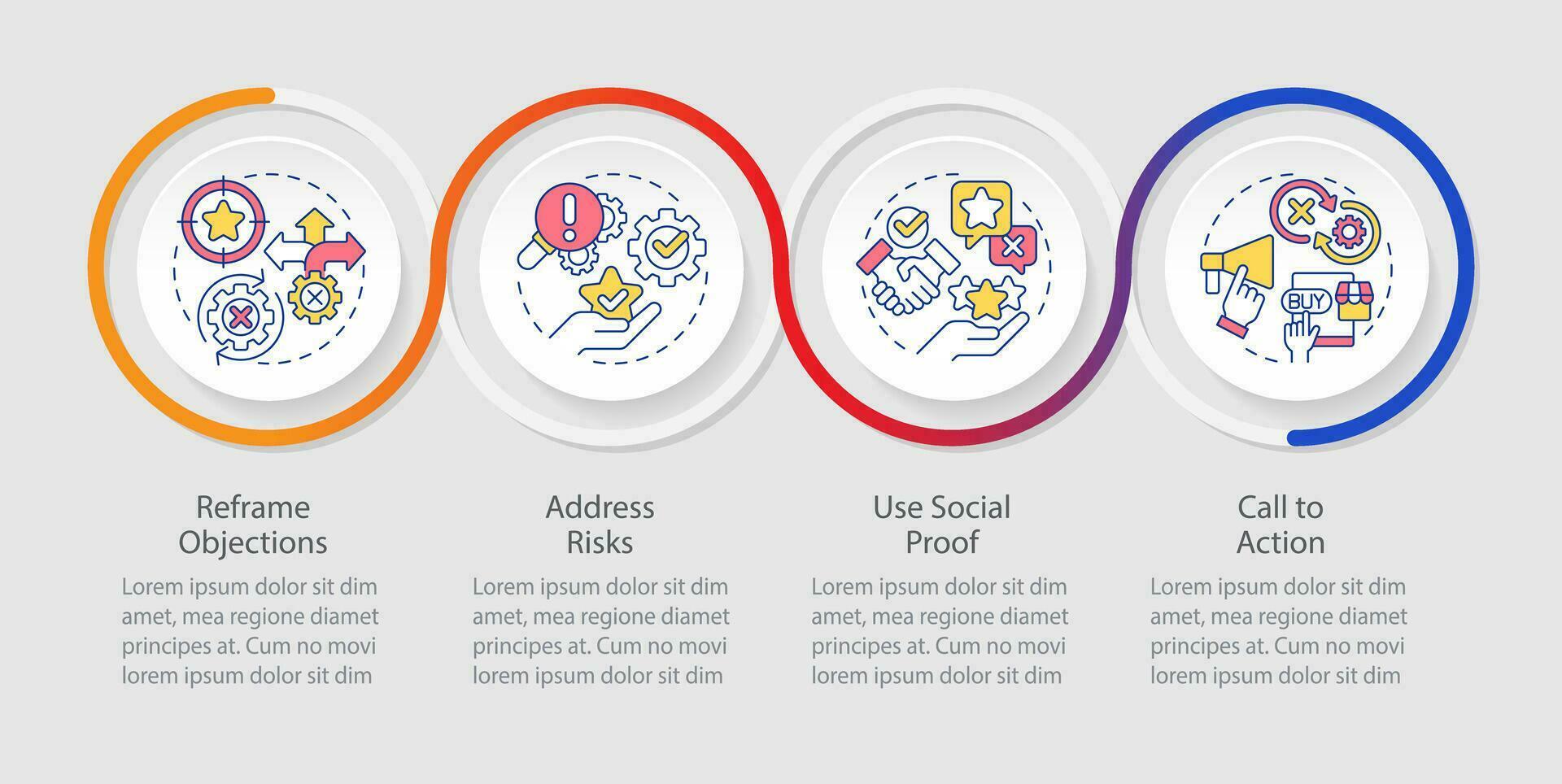 BUY

Reframe Objections

Lorem ipsum dolor sit dim amet, mea regione diamet principes at. Cum no movi lorem ipsum dolor sit dim

Address Risks

Lorem ipsum dolor sit dim amet, mea regione diamet principes at. Cum no movi lorem ipsum dolor sit dim

Use Social Proof

Lorem ipsum dolor sit dim amet, mea regione diamet principes at. Cum no movi lorem ipsum dolor sit dim

Call to Action

Lorem ipsum dolor sit dim amet, mea regione diamet principes at. Cum no movi lorem ipsum dolor sit dim