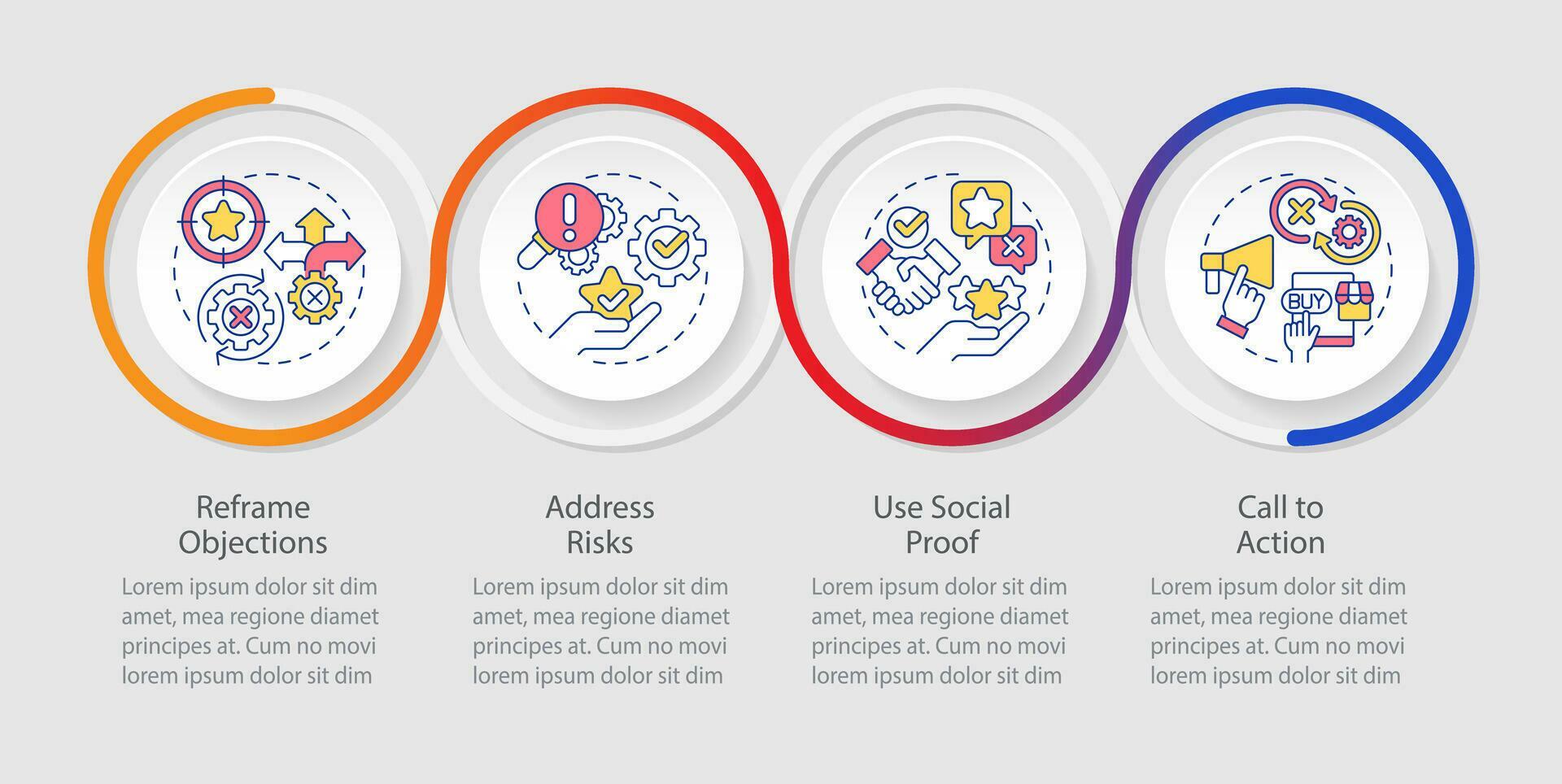 BUY

Reframe Objections

Lorem ipsum dolor sit dim amet, mea regione diamet principes at. Cum no movi lorem ipsum dolor sit dim

Address Risks

Lorem ipsum dolor sit dim amet, mea regione diamet principes at. Cum no movi lorem ipsum dolor sit dim

Use Social Proof

Lorem ipsum dolor sit dim amet, mea regione diamet principes at. Cum no movi lorem ipsum dolor sit dim

Call to Action

Lorem ipsum dolor sit dim amet, mea regione diamet principes at. Cum no movi lorem ipsum dolor sit dim