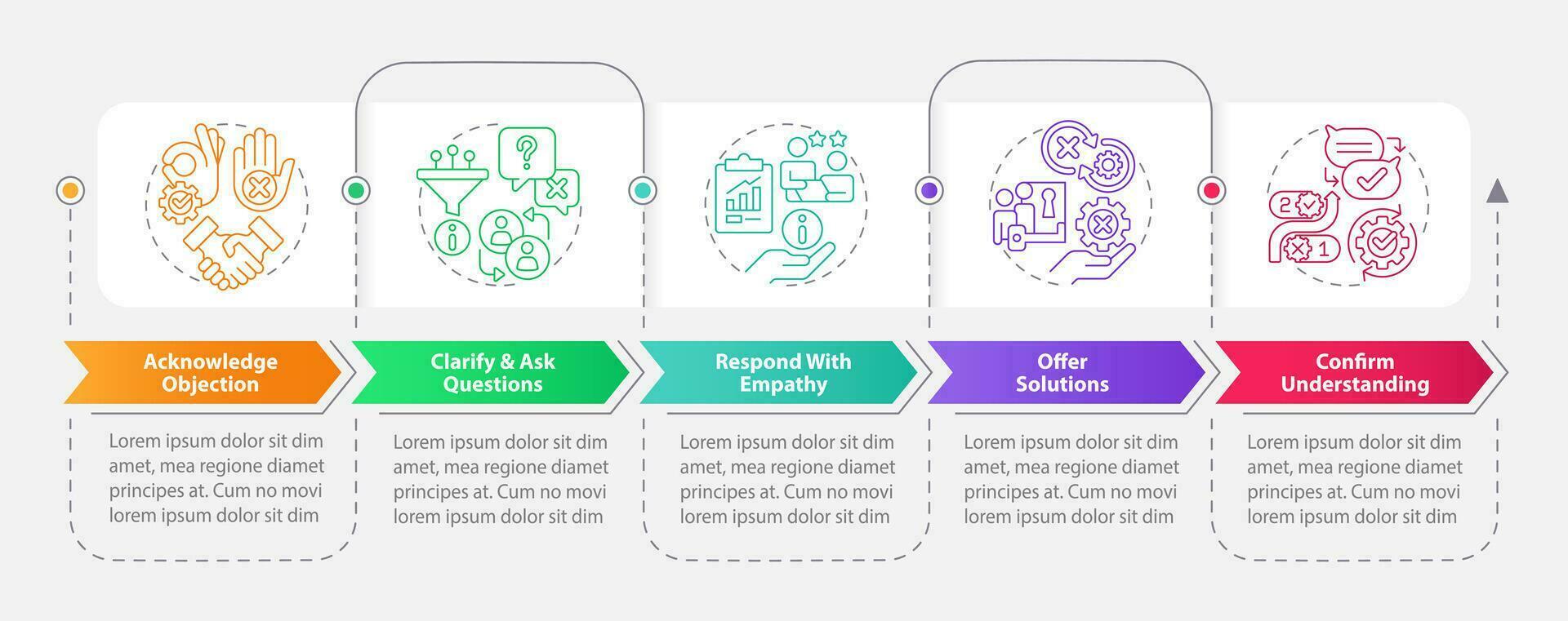 Acknowledge Objection

Lorem ipsum dolor sit dim amet, mea regione diamet principes at. Cum no movi lorem ipsum dolor sit dim

Clarify & Ask Questions

Lorem ipsum dolor sit dim amet, mea regione diamet principes at. Cum no movi lorem ipsum dolor sit dim

Respond With Empathy

Lorem ipsum dolor sit dim amet, mea regione diamet principes at. Cum no movi lorem ipsum dolor sit dim

Offer Solutions

Lorem ipsum dolor sit dim amet, mea regione diamet principes at. Cum no movi lorem ipsum dolor sit dim

Confirm Understanding

Lorem ipsum dolor sit dim amet, mea regione diamet principes at. Cum no movi lorem ipsum dolor sit dim