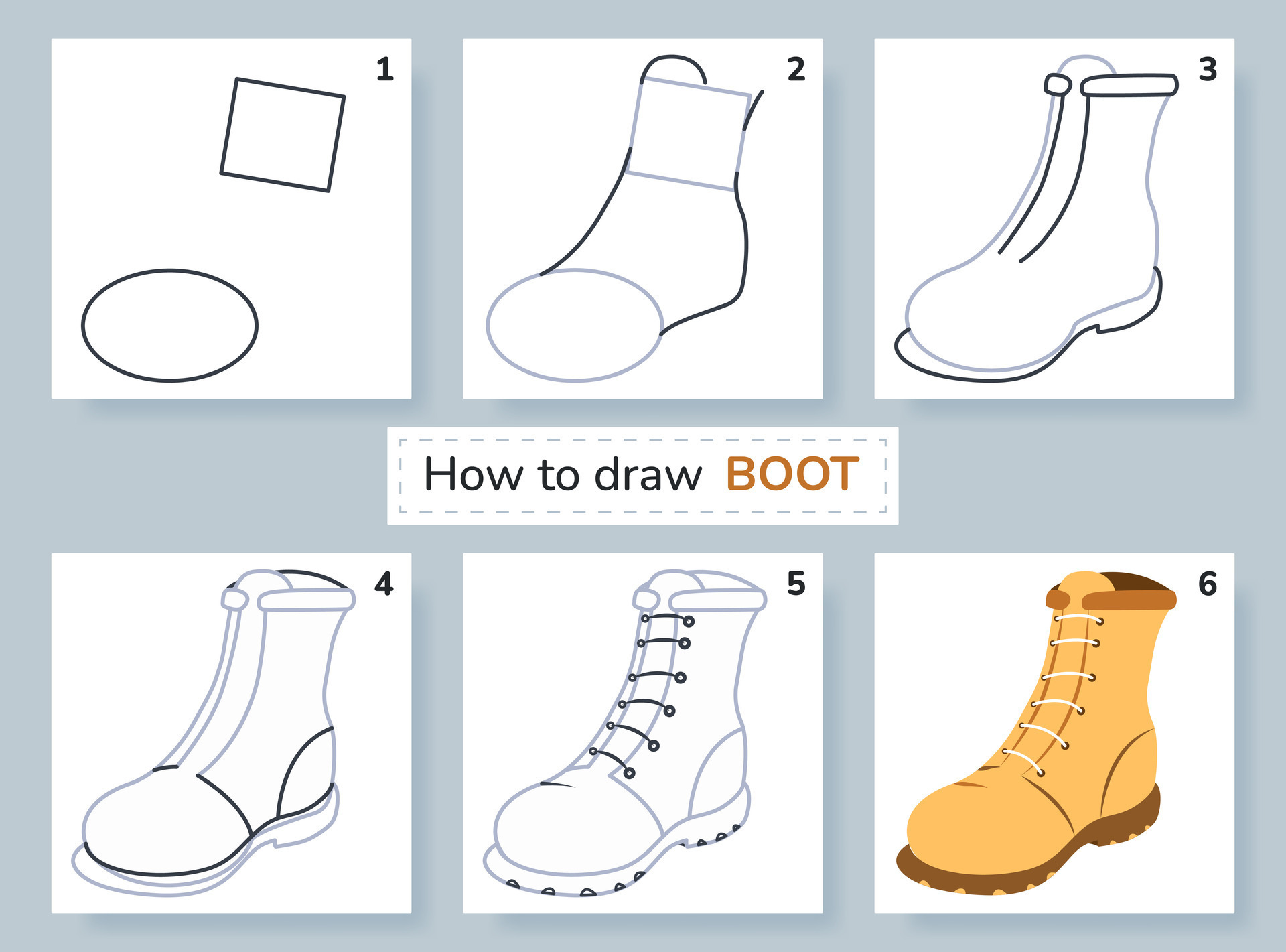 1

2

3

How to draw BOOT

4

5

6