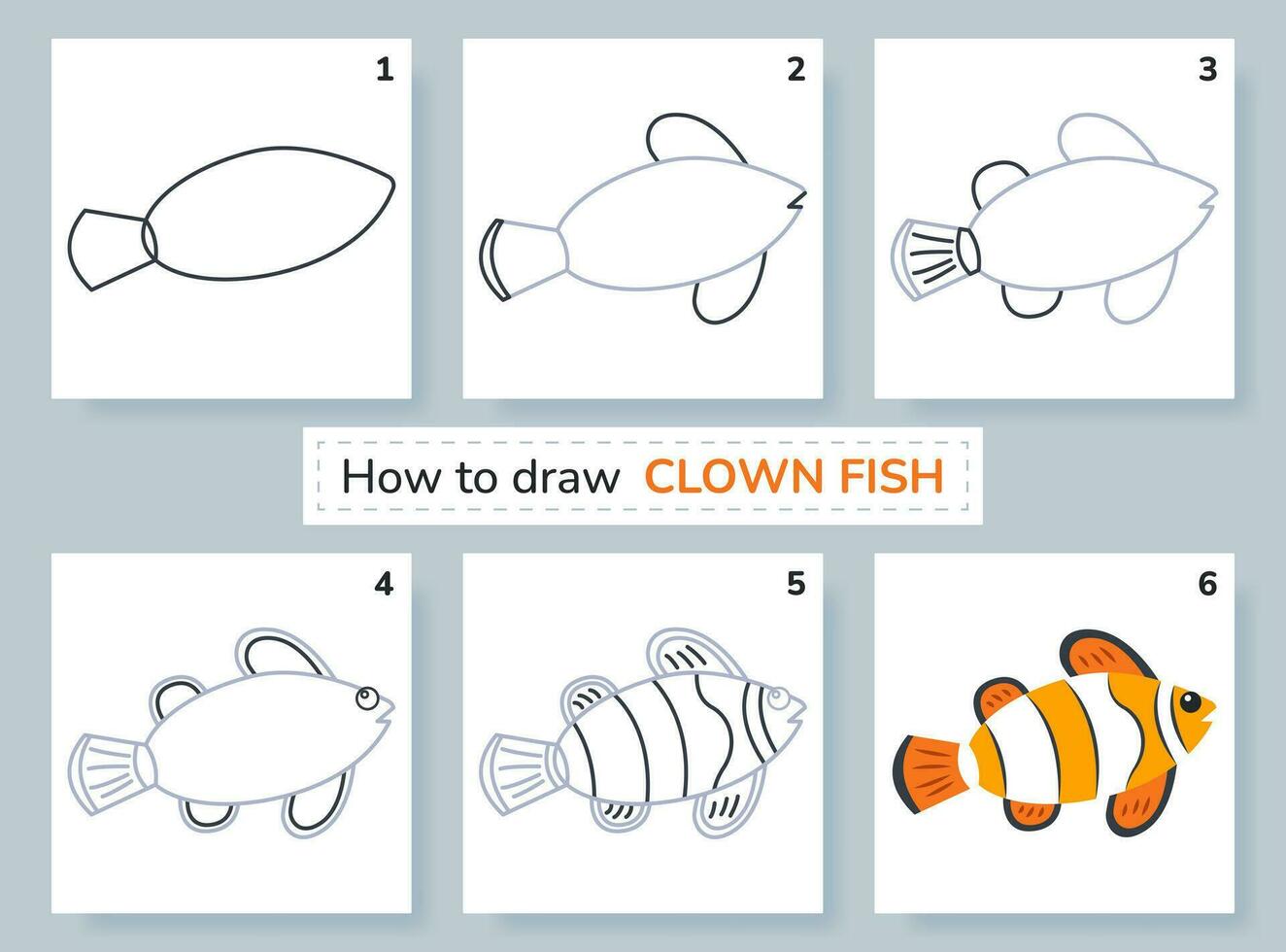 1

2

3

How to draw CLOWN FISH

4

5

6