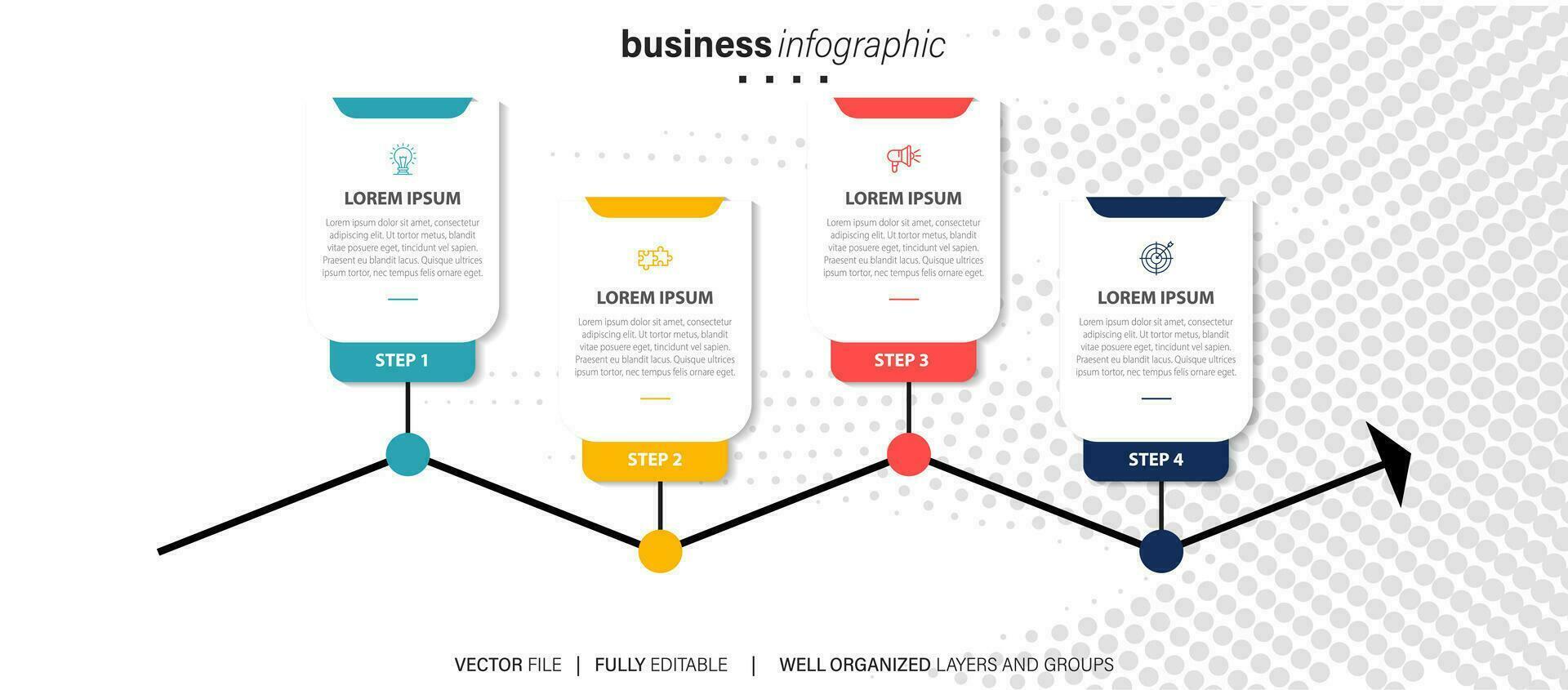 business infographic

LOREM IPSUM

Lorem ipsum dolor sit amet, consectetur adipiscing elit. Ut tortor metus, blandit vitae posuere eget, tincidunt vel sapien. Praesent eu blandit lacus. Quisque ultrices ipsum tortor, nec tempus felis ornare eget.

STEP 1

LOREM IPSUM

Lorem ipsum dolor sit amet, consectetur adipiscing elit. Ut tortor metus, blandit vitae posuere eget, tincidunt vel sapien. Praesent eu blandit lacus. Quisque ultrices ipsum tortor, nec tempus felis ornare eget.

STEP 2

LOREM IPSUM

Lorem ipsum dolor sit amet, consectetur adipiscing elit. Ut tortor metus, blandit vitae posuere eget, tincidunt vel sapien. Praesent eu blandit lacus. Quisque ultrices ipsum tortor, nec tempus felis ornare eget.

STEP 3

LOREM IPSUM

Lorem ipsum dolor sit amet, consectetur adipiscing elit. Ut tortor metus, blandit vitae posuere eget, tincidunt vel sapien. Praesent eu blandit lacus. Quisque ultrices ipsum tortor, nec tempus felis ornare eget.

STEP 4

VECTOR FILE | FULLY EDITABLE | WELL ORGANIZED LAYERS AND GROUPS