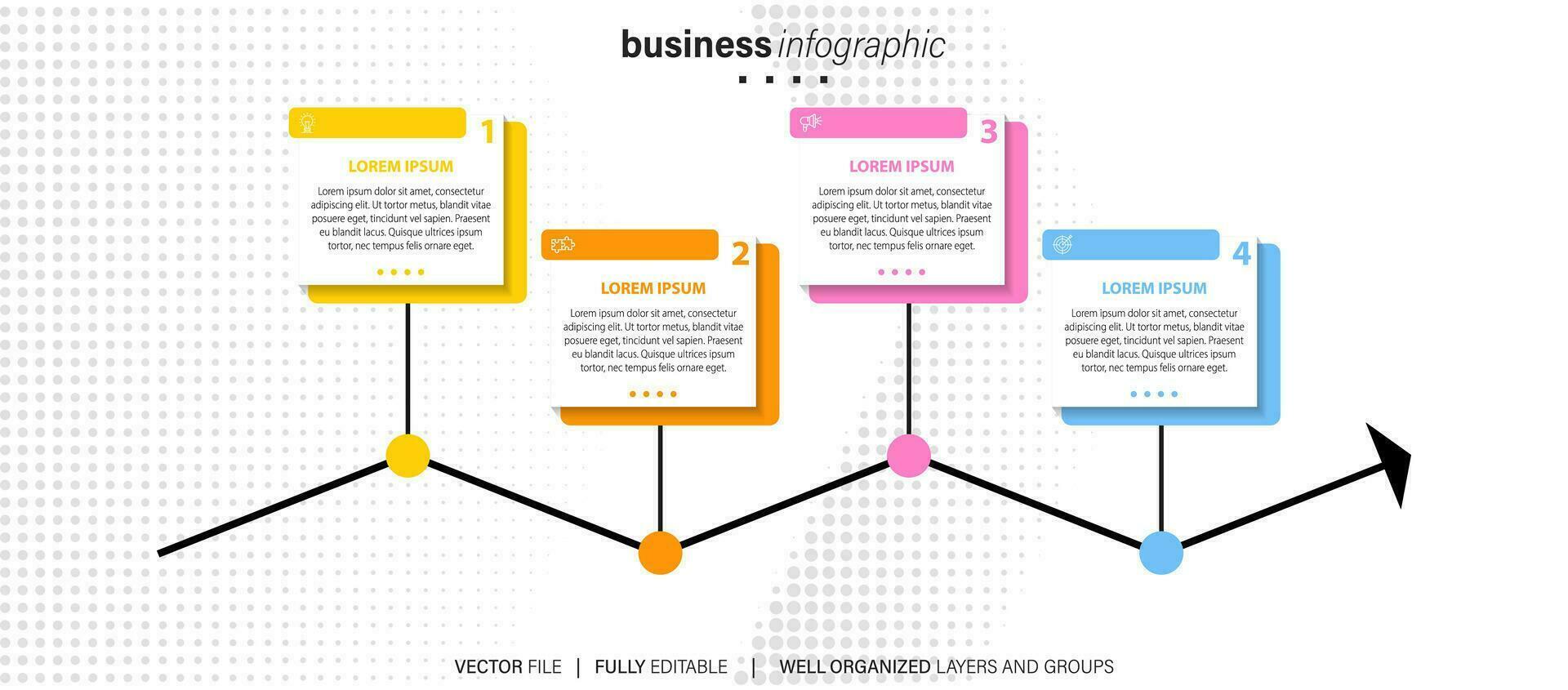 business infographic

1
LOREM IPSUM
Lorem ipsum dolor sit amet, consectetur adipiscing elit. Ut tortor metus, blandit vitae posuere eget, tincidunt vel sapien. Praesent eu blandit lacus. Quisque ultrices ipsum tortor, nec tempus felis ornare eget.

2
LOREM IPSUM
Lorem ipsum dolor sit amet, consectetur adipiscing elit. Ut tortor metus, blandit vitae posuere eget, tincidunt vel sapien. Praesent eu blandit lacus. Quisque ultrices ipsum tortor, nec tempus felis ornare eget.

3
LOREM IPSUM
Lorem ipsum dolor sit amet, consectetur adipiscing elit. Ut tortor metus, blandit vitae posuere eget, tincidunt vel sapien. Praesent eu blandit lacus. Quisque ultrices ipsum tortor, nec tempus felis ornare eget.

4
LOREM IPSUM
Lorem ipsum dolor sit amet, consectetur adipiscing elit. Ut tortor metus, blandit vitae posuere eget, tincidunt vel sapien. Praesent eu blandit lacus. Quisque ultrices ipsum tortor, nec tempus felis ornare eget.

VECTOR FILE | FULLY EDITABLE | WELL ORGANIZED LAYERS AND GROUPS