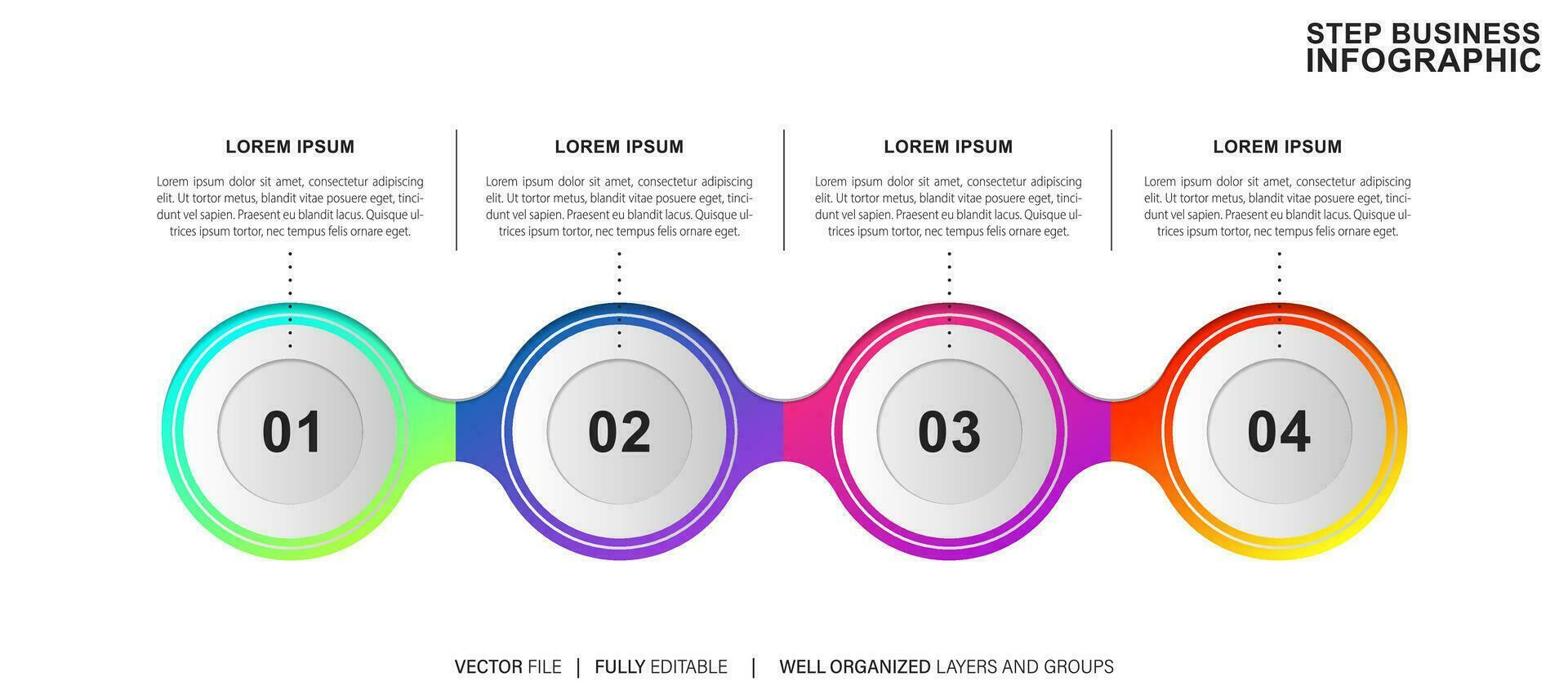 STEP BUSINESS INFOGRAPHIC

LOREM IPSUM

Lorem ipsum dolor sit amet, consectetur adipiscing elit. Ut tortor metus, blandit vitae posuere eget, tincidunt vel sapien. Praesent eu blandit lacus. Quisque ultrices ipsum tortor, nec tempus felis ornare eget.

LOREM IPSUM

Lorem ipsum dolor sit amet, consectetur adipiscing elit. Ut tortor metus, blandit vitae posuere eget, tincidunt vel sapien. Praesent eu blandit lacus. Quisque ultrices ipsum tortor, nec tempus felis ornare eget.

LOREM IPSUM

Lorem ipsum dolor sit amet, consectetur adipiscing elit. Ut tortor metus, blandit vitae posuere eget, tincidunt vel sapien. Praesent eu blandit lacus. Quisque ultrices ipsum tortor, nec tempus felis ornare eget.

LOREM IPSUM

Lorem ipsum dolor sit amet, consectetur adipiscing elit. Ut tortor metus, blandit vitae posuere eget, tincidunt vel sapien. Praesent eu blandit lacus. Quisque ultrices ipsum tortor, nec tempus felis ornare eget.

01

02

03

04

VECTOR FILE | FULLY EDITABLE | WELL ORGANIZED LAYERS AND GROUPS