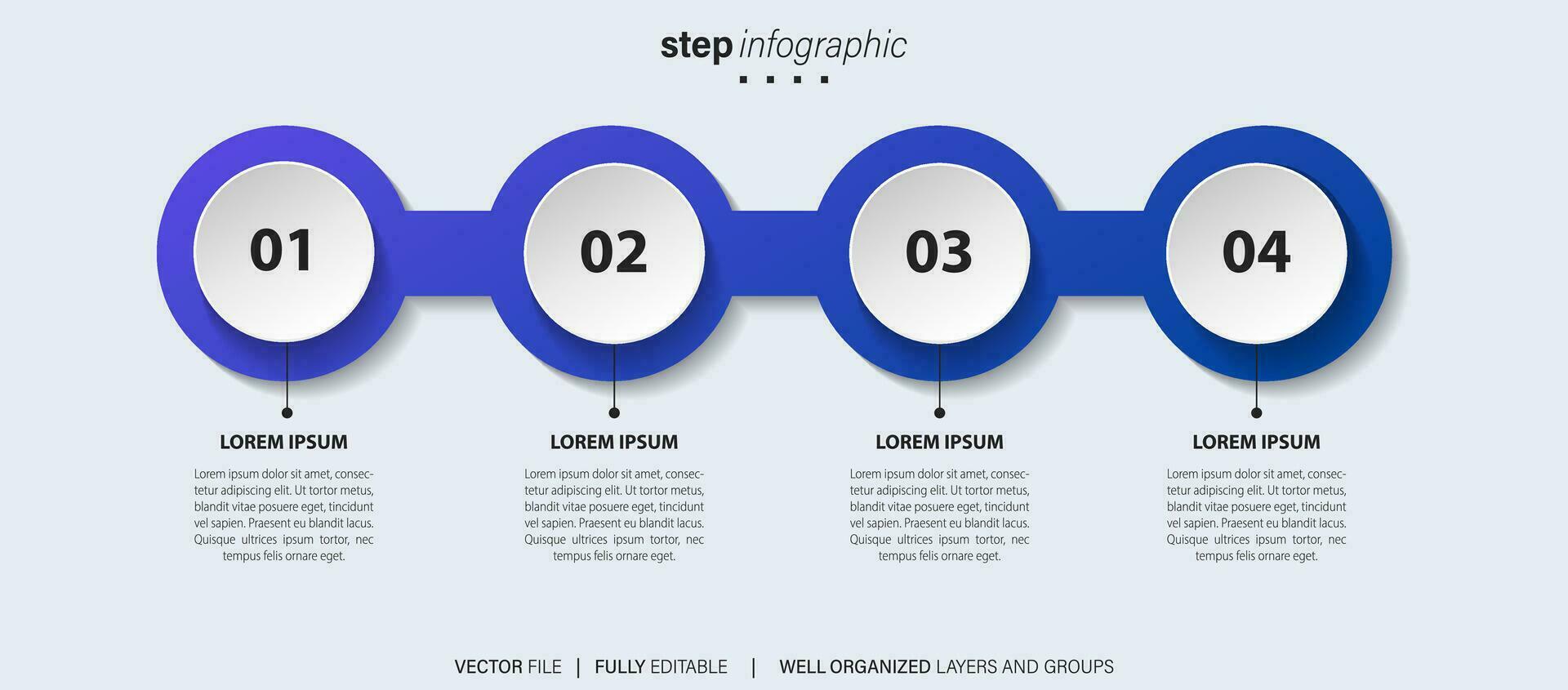 step infographic

01

LOREM IPSUM

Lorem ipsum dolor sit amet, consectetur adipiscing elit. Ut tortor metus, blandit vitae posuere eget, tincidunt vel sapien. Praesent eu blandit lacus. Quisque ultrices ipsum tortor, nec tempus felis ornare eget.

02

LOREM IPSUM

Lorem ipsum dolor sit amet, consectetur adipiscing elit. Ut tortor metus, blandit vitae posuere eget, tincidunt vel sapien. Praesent eu blandit lacus. Quisque ultrices ipsum tortor, nec tempus felis ornare eget.

03

LOREM IPSUM

Lorem ipsum dolor sit amet, consectetur adipiscing elit. Ut tortor metus, blandit vitae posuere eget, tincidunt vel sapien. Praesent eu blandit lacus. Quisque ultrices ipsum tortor, nec tempus felis ornare eget.

04

LOREM IPSUM

Lorem ipsum dolor sit amet, consectetur adipiscing elit. Ut tortor metus, blandit vitae posuere eget, tincidunt vel sapien. Praesent eu blandit lacus. Quisque ultrices ipsum tortor, nec tempus felis ornare eget.

VECTOR FILE | FULLY EDITABLE | WELL ORGANIZED LAYERS AND GROUPS