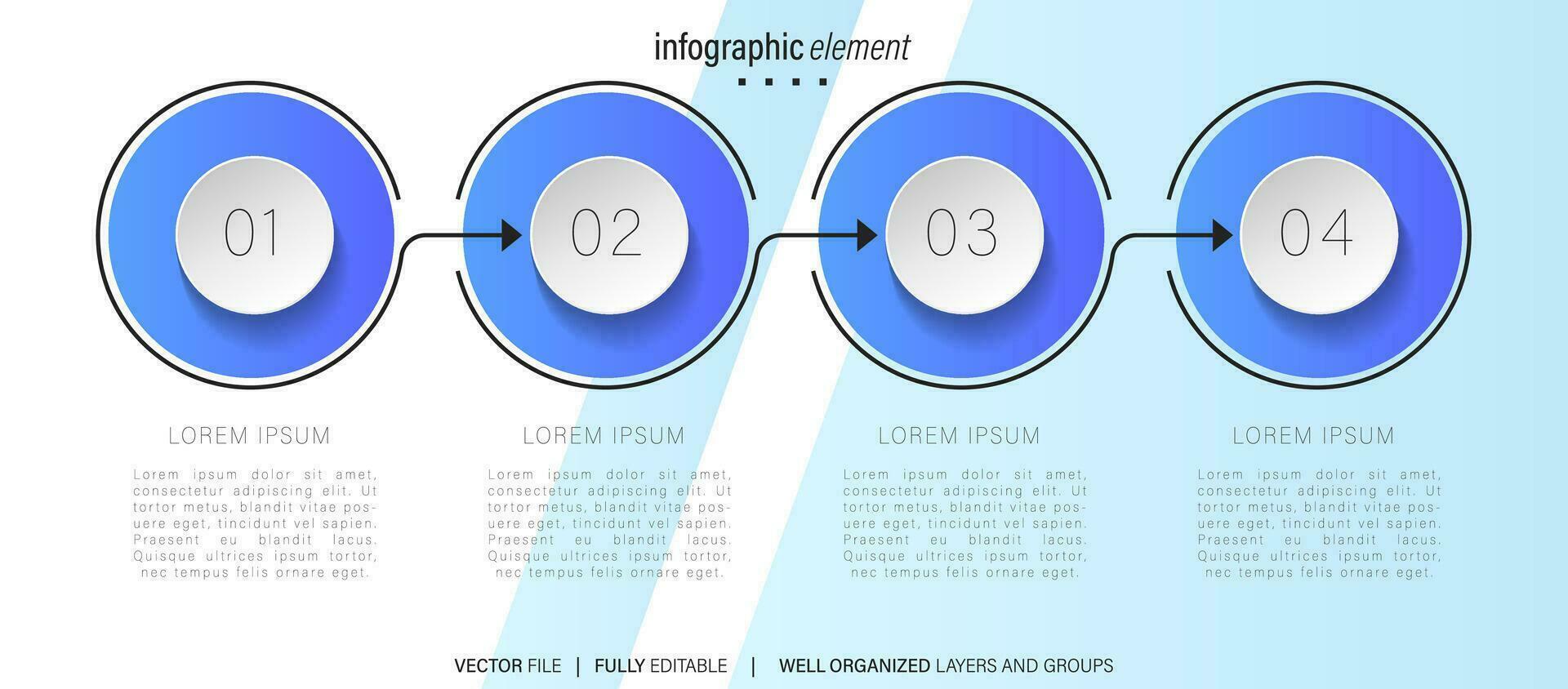 infographic element

01

02

03

04

LOREM IPSUM

Lorem ipsum dolor sit amet, consectetur adipiscing elit. Ut tortor metus, blandit vitae posuere eget, tincidunt vel sapien. Praesent eu blandit lacus. Quisque ultrices ipsum tortor, nec tempus felis ornare eget.

LOREM IPSUM

Lorem ipsum dolor sit amet, consectetur adipiscing elit. Ut tortor metus, blandit vitae posuere eget, tincidunt vel sapien. Praesent eu blandit lacus. Quisque ultrices ipsum tortor, nec tempus felis ornare eget.

LOREM IPSUM

Lorem ipsum dolor sit amet, consectetur adipiscing elit. Ut tortor metus, blandit vitae posuere eget, tincidunt vel sapien. Praesent eu blandit lacus. Quisque ultrices ipsum tortor, nec tempus felis ornare eget.

LOREM IPSUM

Lorem ipsum dolor sit amet, consectetur adipiscing elit. Ut tortor metus, blandit vitae posuere eget, tincidunt vel sapien. Praesent eu blandit lacus. Quisque ultrices ipsum tortor, nec tempus felis ornare eget.

VECTOR FILE | FULLY EDITABLE | WELL ORGANIZED LAYERS AND GROUPS