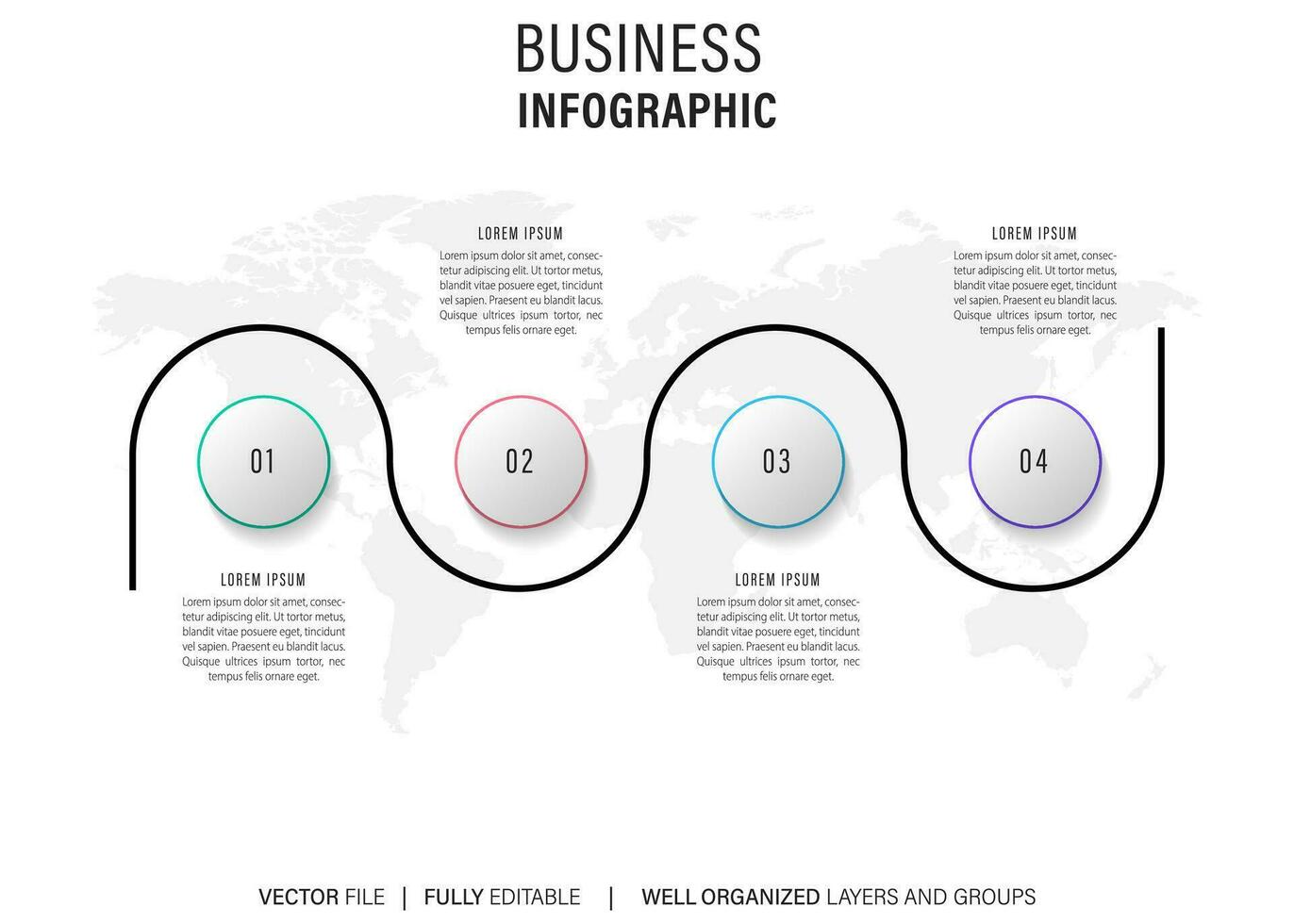 BUSINESS
INFOGRAPHIC

LOREM IPSUM
Lorem ipsum dolor sit amet, consectetur adipiscing elit. Ut tortor metus, blandit vitae posuere eget, tincidunt vel sapien. Praesent eu blandit lacus. Quisque ultrices ipsum tortor, nec tempus felis ornare eget.

LOREM IPSUM
Lorem ipsum dolor sit amet, consectetur adipiscing elit. Ut tortor metus, blandit vitae posuere eget, tincidunt vel sapien. Praesent eu blandit lacus. Quisque ultrices ipsum tortor, nec tempus felis ornare eget.

01

02

03

04

LOREM IPSUM
Lorem ipsum dolor sit amet, consectetur adipiscing elit. Ut tortor metus, blandit vitae posuere eget, tincidunt vel sapien. Praesent eu blandit lacus. Quisque ultrices ipsum tortor, nec tempus felis ornare eget.

LOREM IPSUM
Lorem ipsum dolor sit amet, consectetur adipiscing elit. Ut tortor metus, blandit vitae posuere eget, tincidunt vel sapien. Praesent eu blandit lacus. Quisque ultrices ipsum tortor, nec tempus felis ornare eget.

VECTOR FILE | FULLY EDITABLE | WELL ORGANIZED LAYERS AND GROUPS