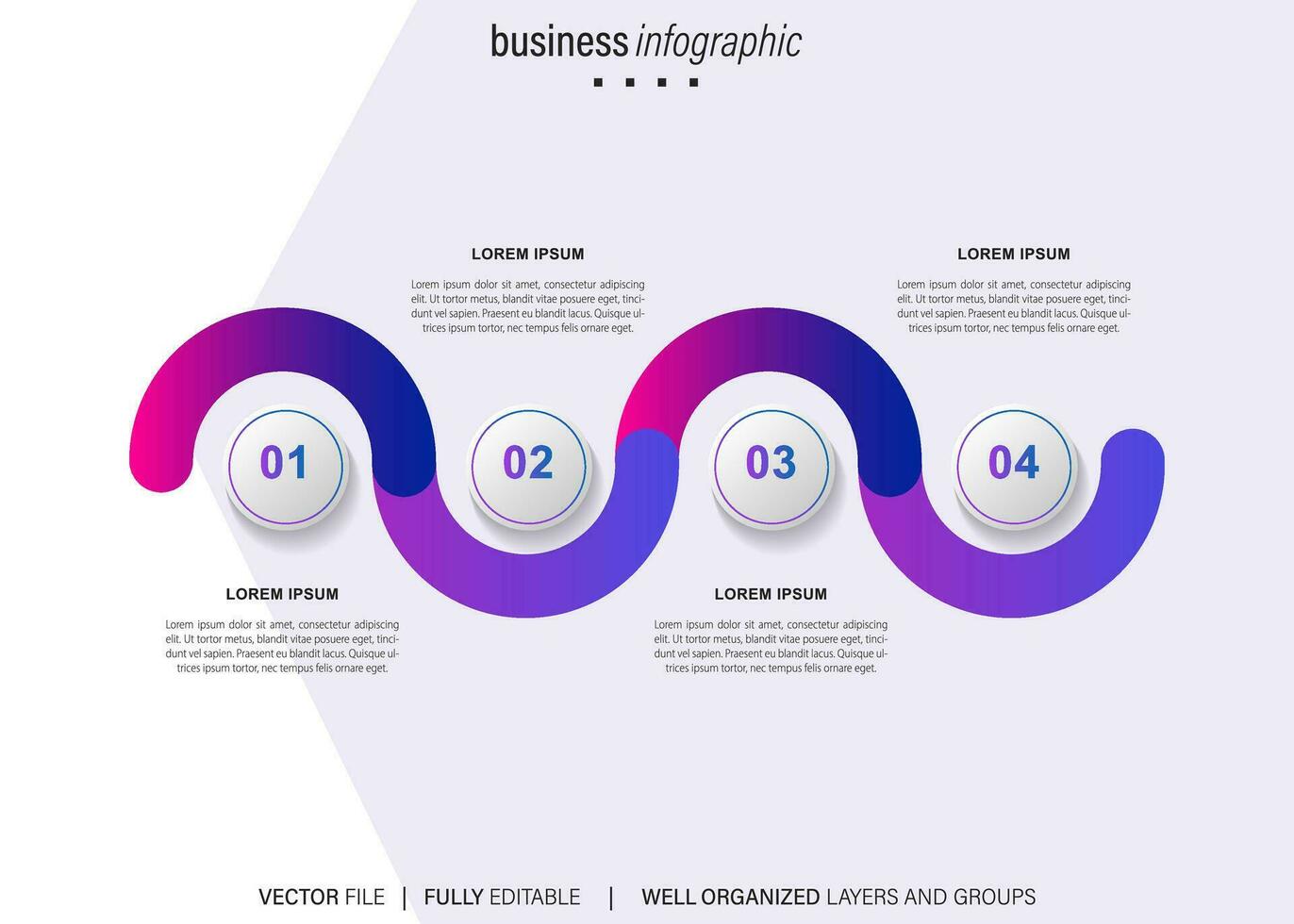 business infographic

LOREM IPSUM

Lorem ipsum dolor sit amet, consectetur adipiscing elit. Ut tortor metus, blandit vitae posuere eget, tincidunt vel sapien. Praesent eu blandit lacus. Quisque ultrices ipsum tortor, nec tempus felis ornare eget.

LOREM IPSUM

Lorem ipsum dolor sit amet, consectetur adipiscing elit. Ut tortor metus, blandit vitae posuere eget, tincidunt vel sapien. Praesent eu blandit lacus. Quisque ultrices ipsum tortor, nec tempus felis ornare eget.

01

02

03

04

LOREM IPSUM

Lorem ipsum dolor sit amet, consectetur adipiscing elit. Ut tortor metus, blandit vitae posuere eget, tincidunt vel sapien. Praesent eu blandit lacus. Quisque ultrices ipsum tortor, nec tempus felis ornare eget.

LOREM IPSUM

Lorem ipsum dolor sit amet, consectetur adipiscing elit. Ut tortor metus, blandit vitae posuere eget, tincidunt vel sapien. Praesent eu blandit lacus. Quisque ultrices ipsum tortor, nec tempus felis ornare eget.

VECTOR FILE | FULLY EDITABLE | WELL ORGANIZED LAYERS AND GROUPS