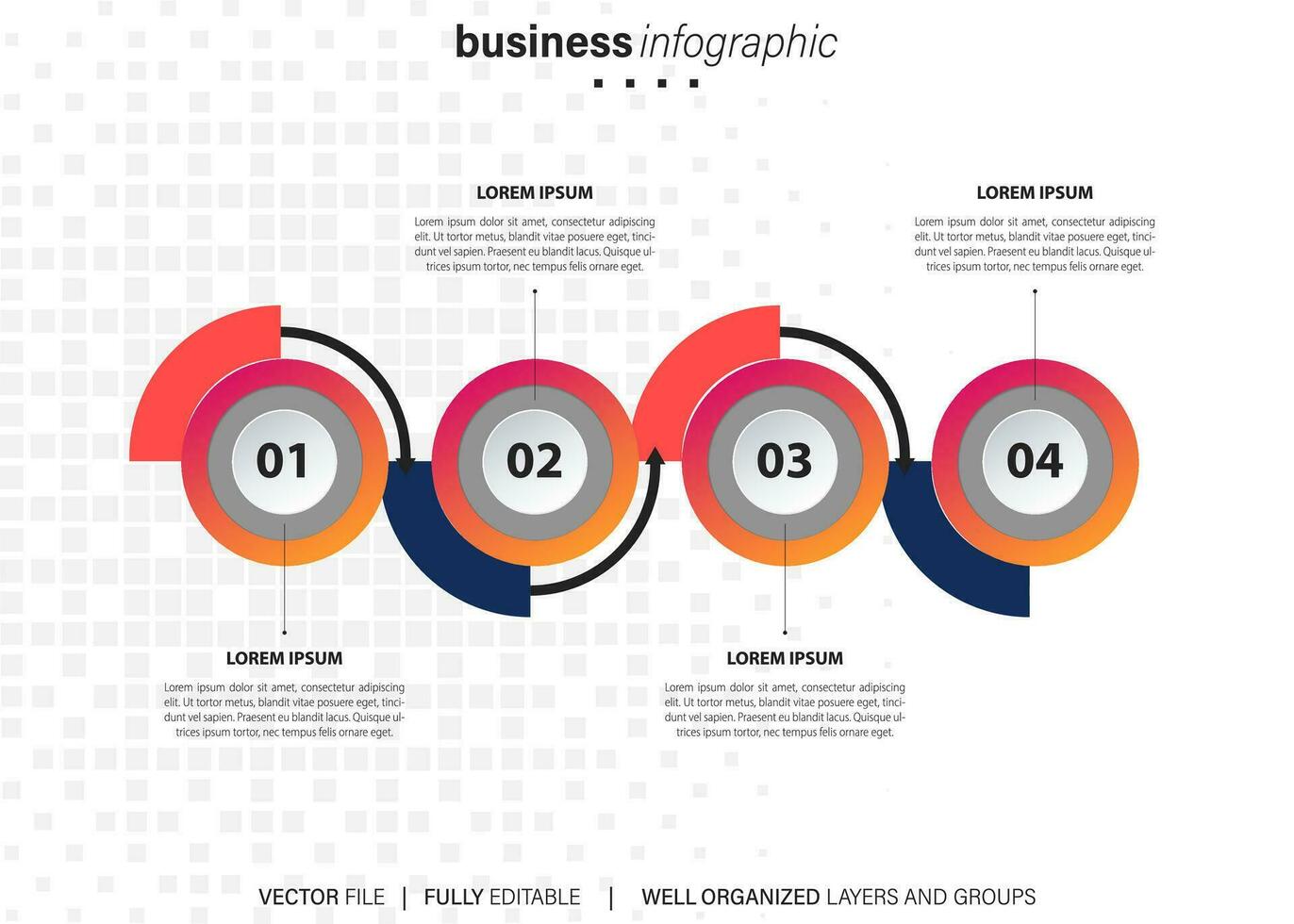 business infographic

LOREM IPSUM

Lorem ipsum dolor sit amet, consectetur adipiscing elit. Ut tortor metus, blandit vitae posuere eget, tincidunt vel sapien. Praesent eu blandit lacus. Quisque ultrices ipsum tortor, nec tempus felis ornare eget.

LOREM IPSUM

Lorem ipsum dolor sit amet, consectetur adipiscing elit. Ut tortor metus, blandit vitae posuere eget, tincidunt vel sapien. Praesent eu blandit lacus. Quisque ultrices ipsum tortor, nec tempus felis ornare eget.

01

02

03

04

LOREM IPSUM

Lorem ipsum dolor sit amet, consectetur adipiscing elit. Ut tortor metus, blandit vitae posuere eget, tincidunt vel sapien. Praesent eu blandit lacus. Quisque ultrices ipsum tortor, nec tempus felis ornare eget.

LOREM IPSUM

Lorem ipsum dolor sit amet, consectetur adipiscing elit. Ut tortor metus, blandit vitae posuere eget, tincidunt vel sapien. Praesent eu blandit lacus. Quisque ultrices ipsum tortor, nec tempus felis ornare eget.

VECTOR FILE | FULLY EDITABLE | WELL ORGANIZED LAYERS AND GROUPS