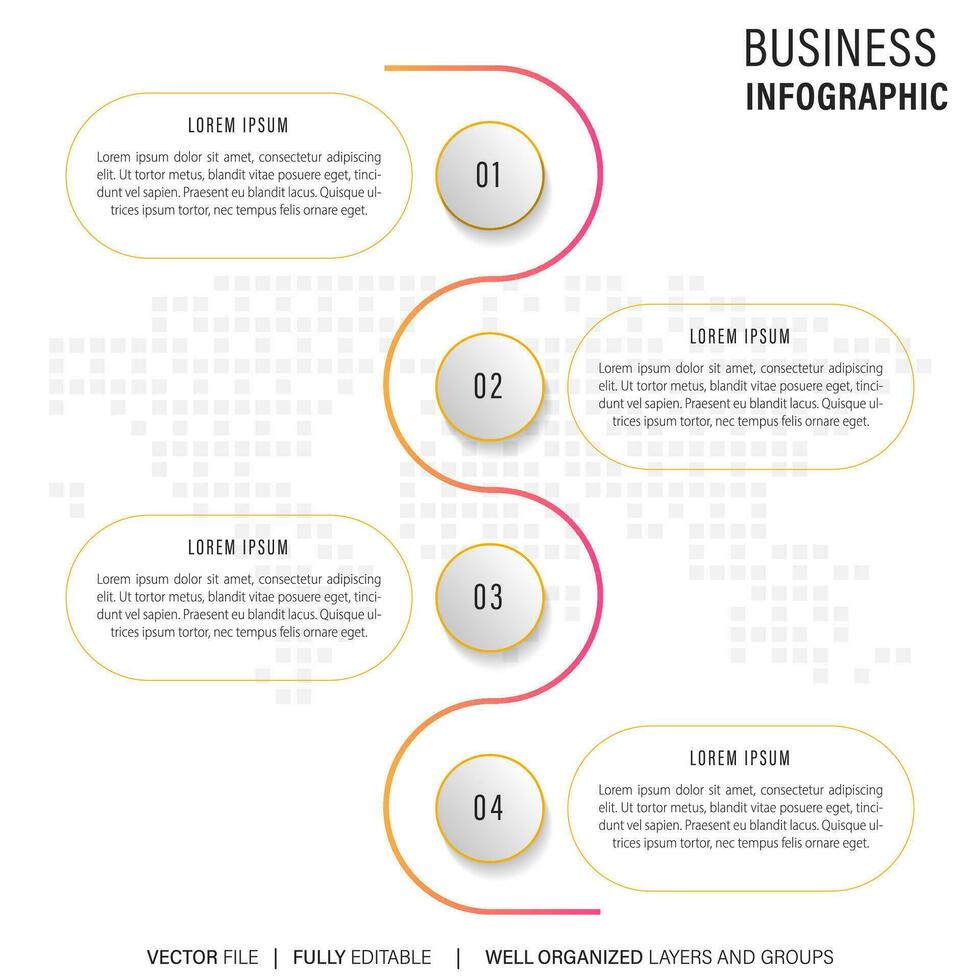 BUSINESS
INFOGRAPHIC

LOREM IPSUM

Lorem ipsum dolor sit amet, consectetur adipiscing elit. Ut tortor metus, blandit vitae posuere eget, tincidunt vel sapien. Praesent eu blandit lacus. Quisque ultrices ipsum tortor, nec tempus felis ornare eget.

01

02

LOREM IPSUM

Lorem ipsum dolor sit amet, consectetur adipiscing elit. Ut tortor metus, blandit vitae posuere eget, tincidunt vel sapien. Praesent eu blandit lacus. Quisque ultrices ipsum tortor, nec tempus felis ornare eget.

LOREM IPSUM

Lorem ipsum dolor sit amet, consectetur adipiscing elit. Ut tortor metus, blandit vitae posuere eget, tincidunt vel sapien. Praesent eu blandit lacus. Quisque ultrices ipsum tortor, nec tempus felis ornare eget.

03

04

LOREM IPSUM

Lorem ipsum dolor sit amet, consectetur adipiscing elit. Ut tortor metus, blandit vitae posuere eget, tincidunt vel sapien. Praesent eu blandit lacus. Quisque ultrices ipsum tortor, nec tempus felis ornare eget.

VECTOR FILE | FULLY EDITABLE | WELL ORGANIZED LAYERS AND GROUPS