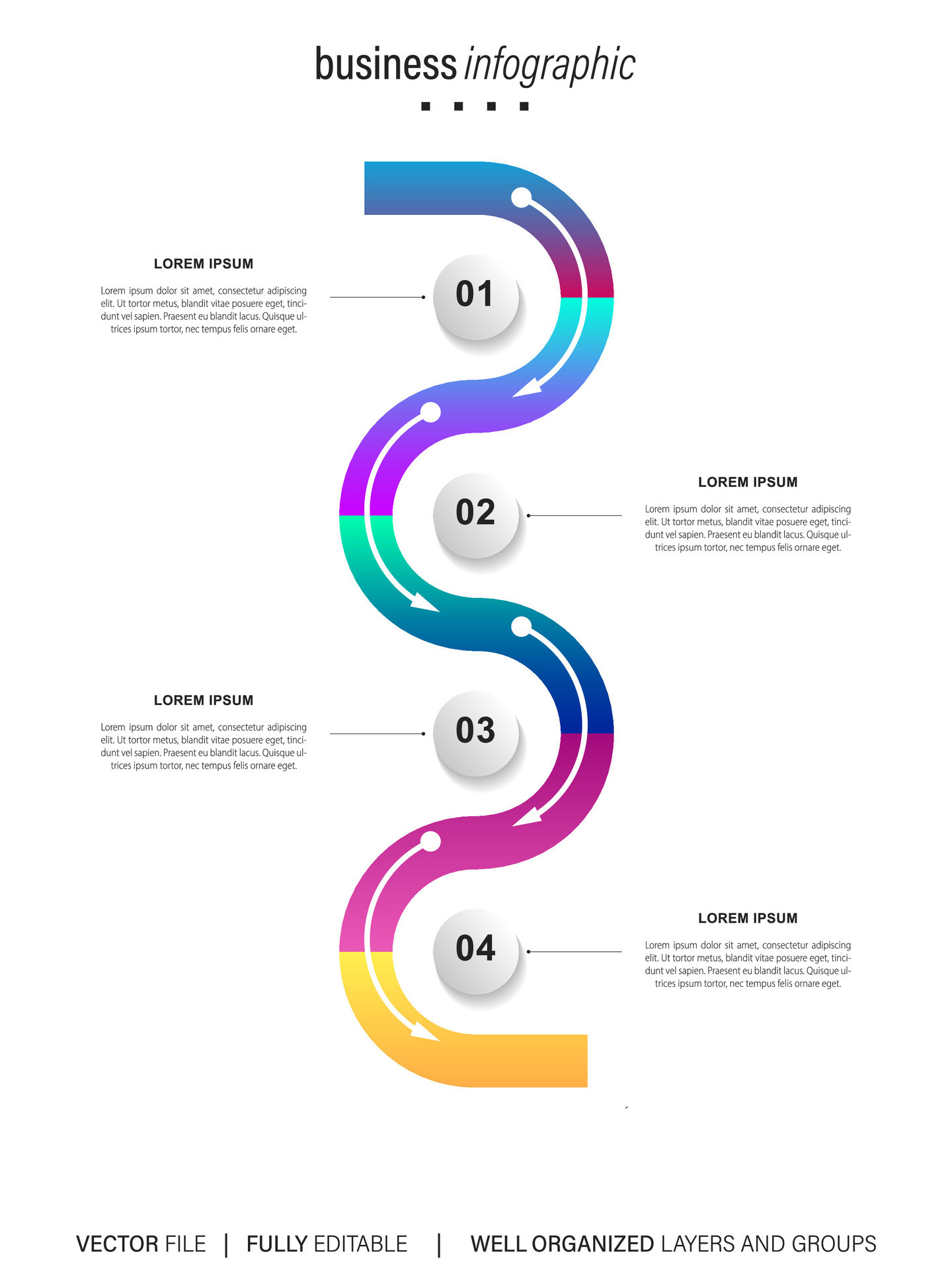 business infographic

LOREM IPSUM

Lorem ipsum dolor sit amet, consectetur adipiscing elit. Ut tortor metus, blandit vitae posuere eget, tincidunt vel sapien. Praesent eu blandit lacus. Quisque ultrices ipsum tortor, nec tempus felis ornare eget.

01

02

LOREM IPSUM

Lorem ipsum dolor sit amet, consectetur adipiscing elit. Ut tortor metus, blandit vitae posuere eget, tincidunt vel sapien. Praesent eu blandit lacus. Quisque ultrices ipsum tortor, nec tempus felis ornare eget.

LOREM IPSUM

Lorem ipsum dolor sit amet, consectetur adipiscing elit. Ut tortor metus, blandit vitae posuere eget, tincidunt vel sapien. Praesent eu blandit lacus. Quisque ultrices ipsum tortor, nec tempus felis ornare eget.

03

04

LOREM IPSUM

Lorem ipsum dolor sit amet, consectetur adipiscing elit. Ut tortor metus, blandit vitae posuere eget, tincidunt vel sapien. Praesent eu blandit lacus. Quisque ultrices ipsum tortor, nec tempus felis ornare eget.

VECTOR FILE | FULLY EDITABLE | WELL ORGANIZED LAYERS AND GROUPS