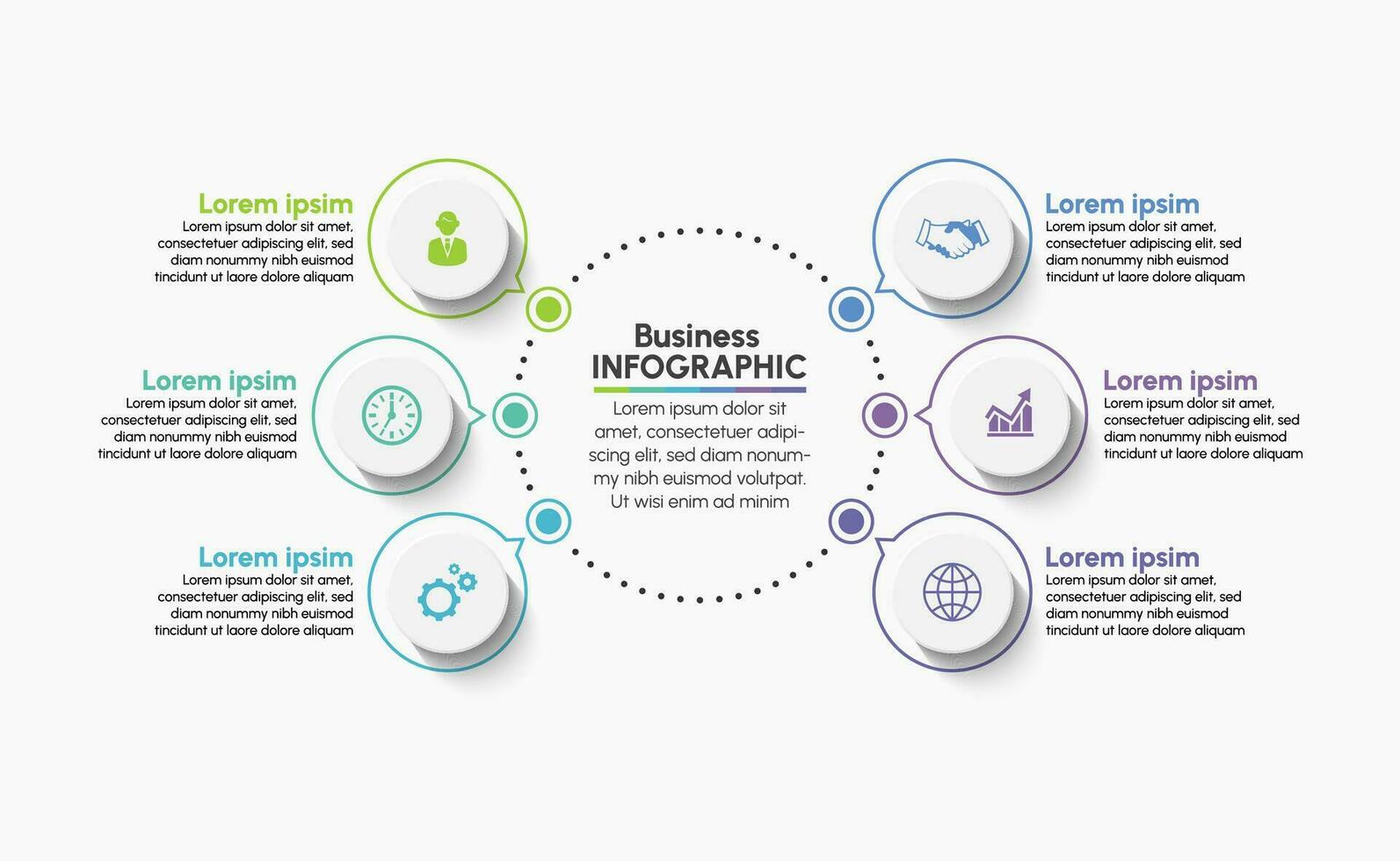 Lorem ipsim
Lorem ipsum dolor sit amet, consectetuer adipiscing elit, sed diam nonummy nibh euismod tincidunt ut laore dolore aliquam

Lorem ipsim
Lorem ipsum dolor sit amet, consectetuer adipiscing elit, sed diam nonummy nibh euismod tincidunt ut laore dolore aliquam

Lorem ipsim
Lorem ipsum dolor sit amet, consectetuer adipiscing elit, sed diam nonummy nibh euismod tincidunt ut laore dolore aliquam

Business
INFOGRAPHIC
Lorem ipsum dolor sit amet, consectetuer adipiscing elit, sed diam nonummy nibh euismod volutpat. Ut wisi enim ad minim

Lorem ipsim
Lorem ipsum dolor sit amet, consectetuer adipiscing elit, sed diam nonummy nibh euismod tincidunt ut laore dolore aliquam

Lorem ipsim
Lorem ipsum dolor sit amet, consectetuer adipiscing elit, sed diam nonummy nibh euismod tincidunt ut laore dolore aliquam

Lorem ipsim
Lorem ipsum dolor sit amet, consectetuer adipiscing elit, sed diam nonummy nibh euismod tincidunt ut laore dolore aliquam