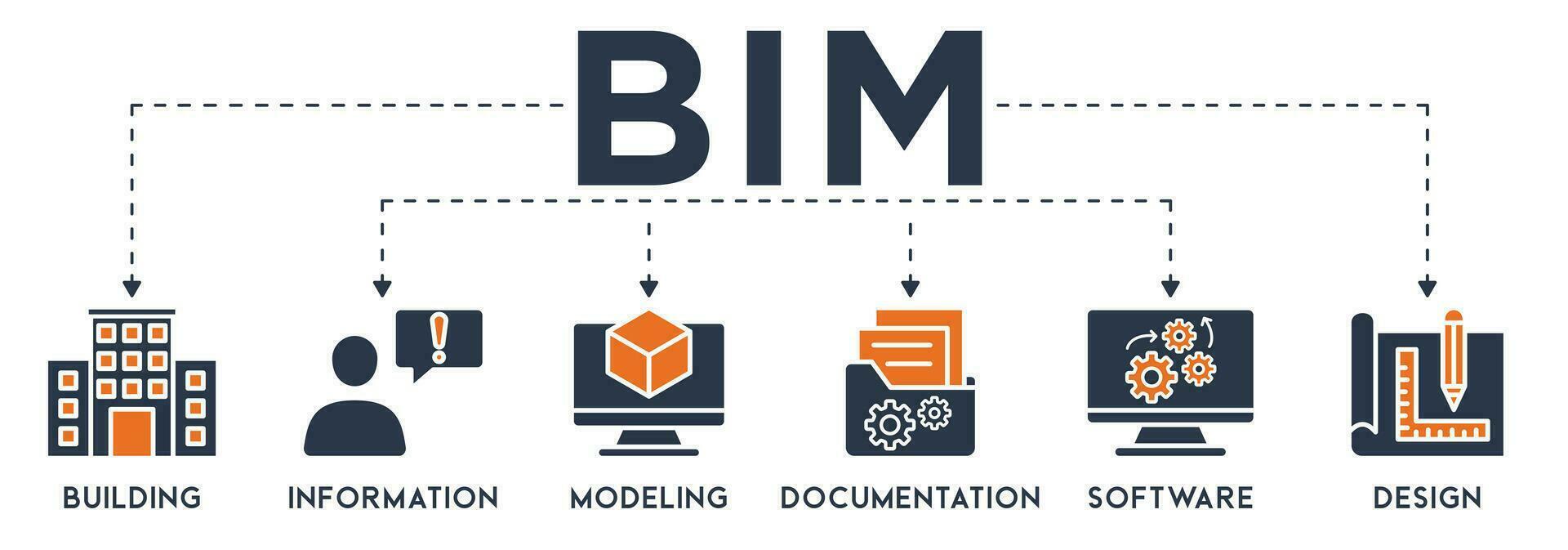 BIM

BUILDING INFORMATION MODELING DOCUMENTATION SOFTWARE DESIGN