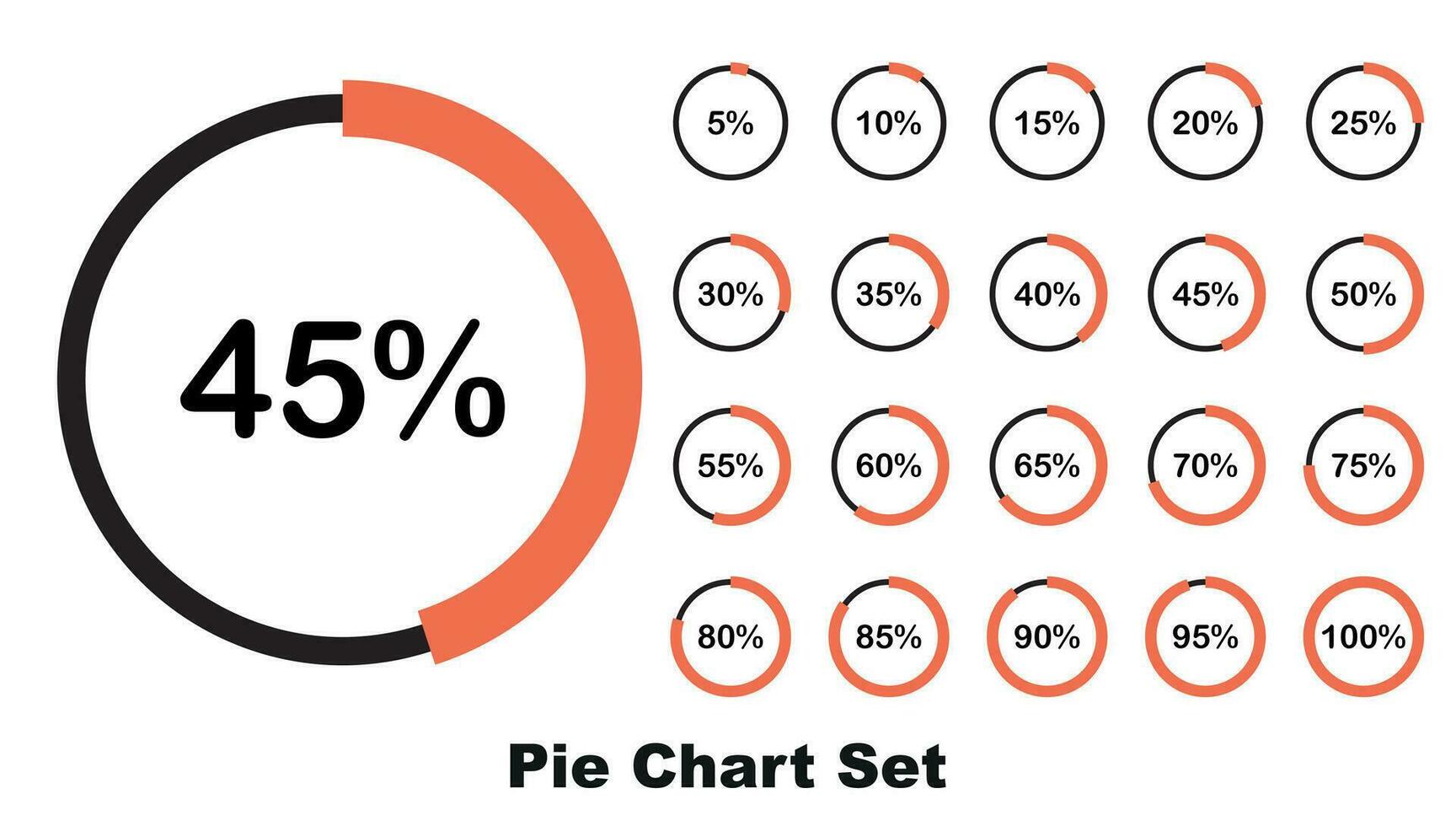 45%

5%
10%
15%
20%
25%

30%
35%
40%
45%
50%

55%
60%
65%
70%
75%

80%
85%
90%
95%
100%

Pie Chart Set