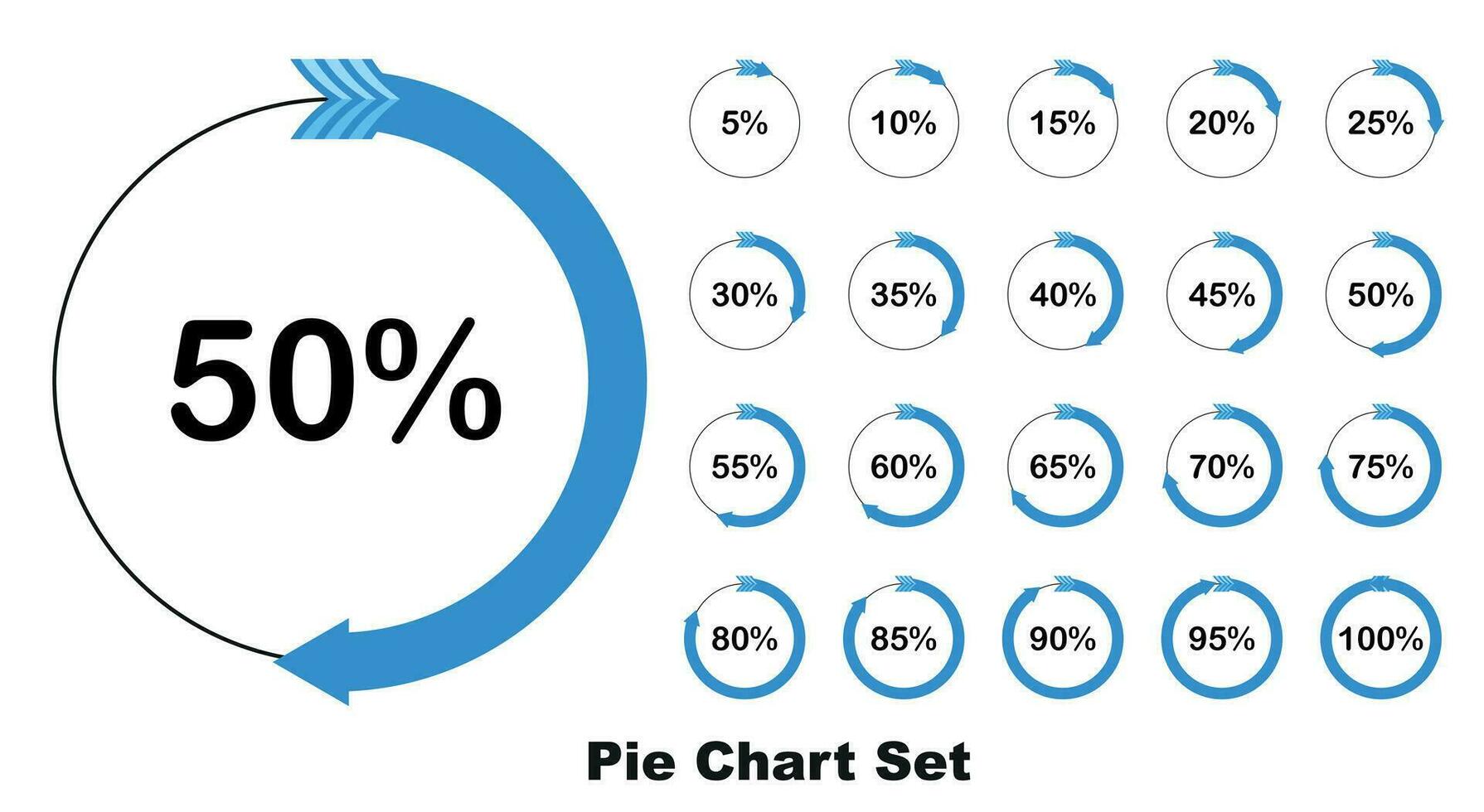 50%

5%
10%
15%
20%
25%
30%
35%
40%
45%
50%
55%
60%
65%
70%
75%
80%
85%
90%
95%
100%

Pie Chart Set