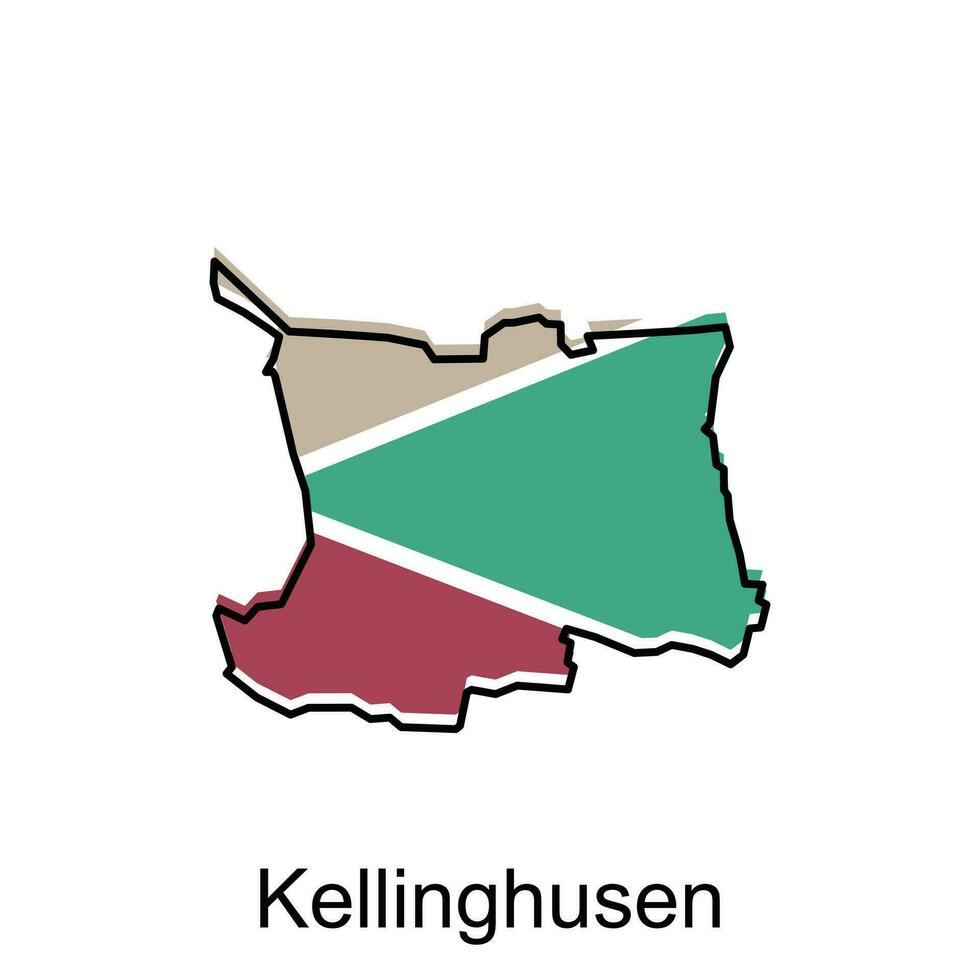 Kellinghusen