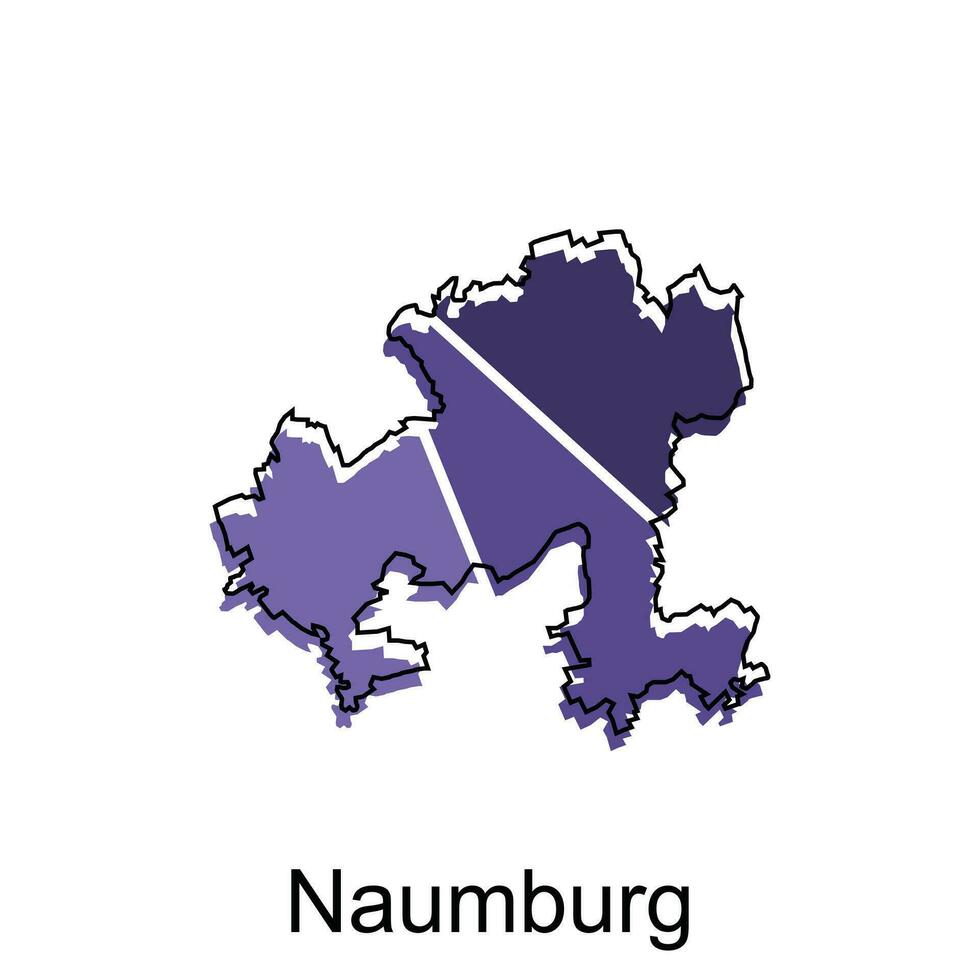 Naumburg