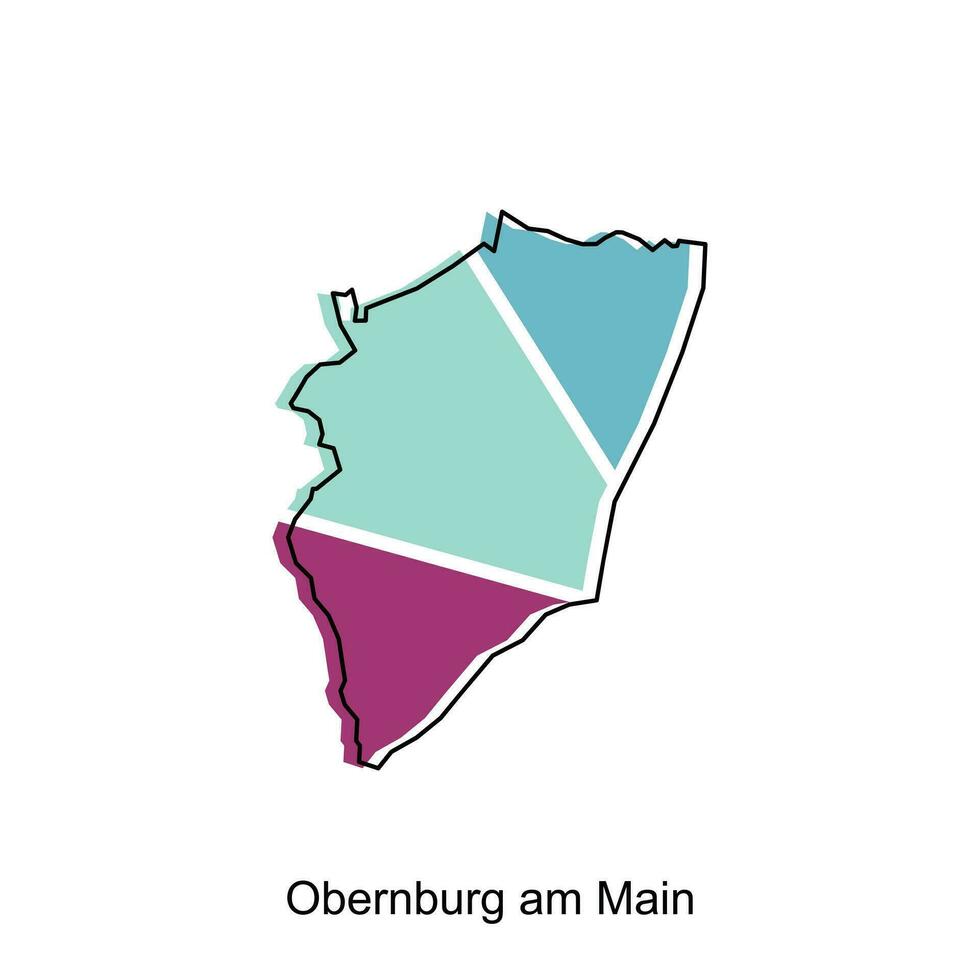 Obernburg am Main