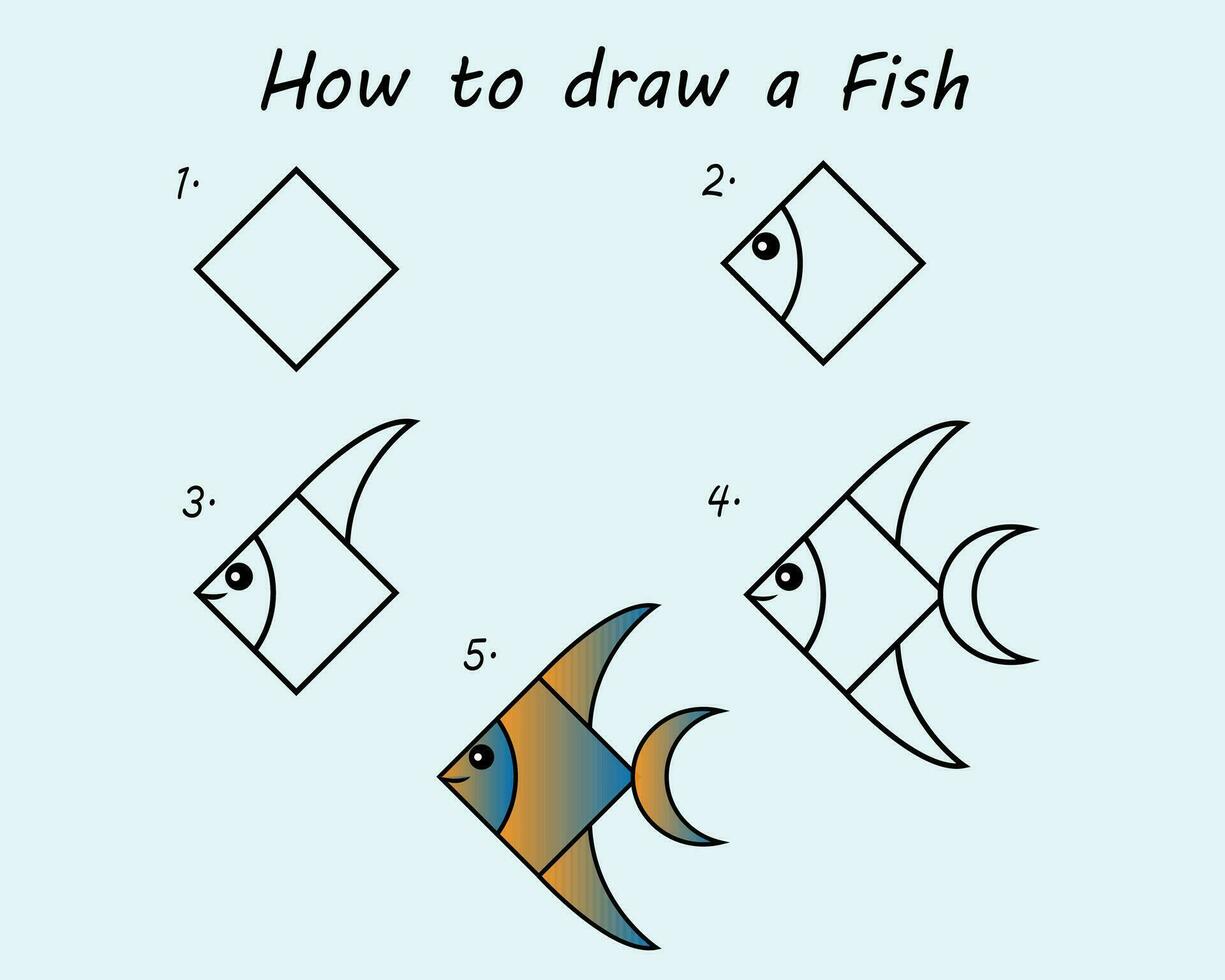 How to draw a Fish

1.

2.

3.

4.

5.