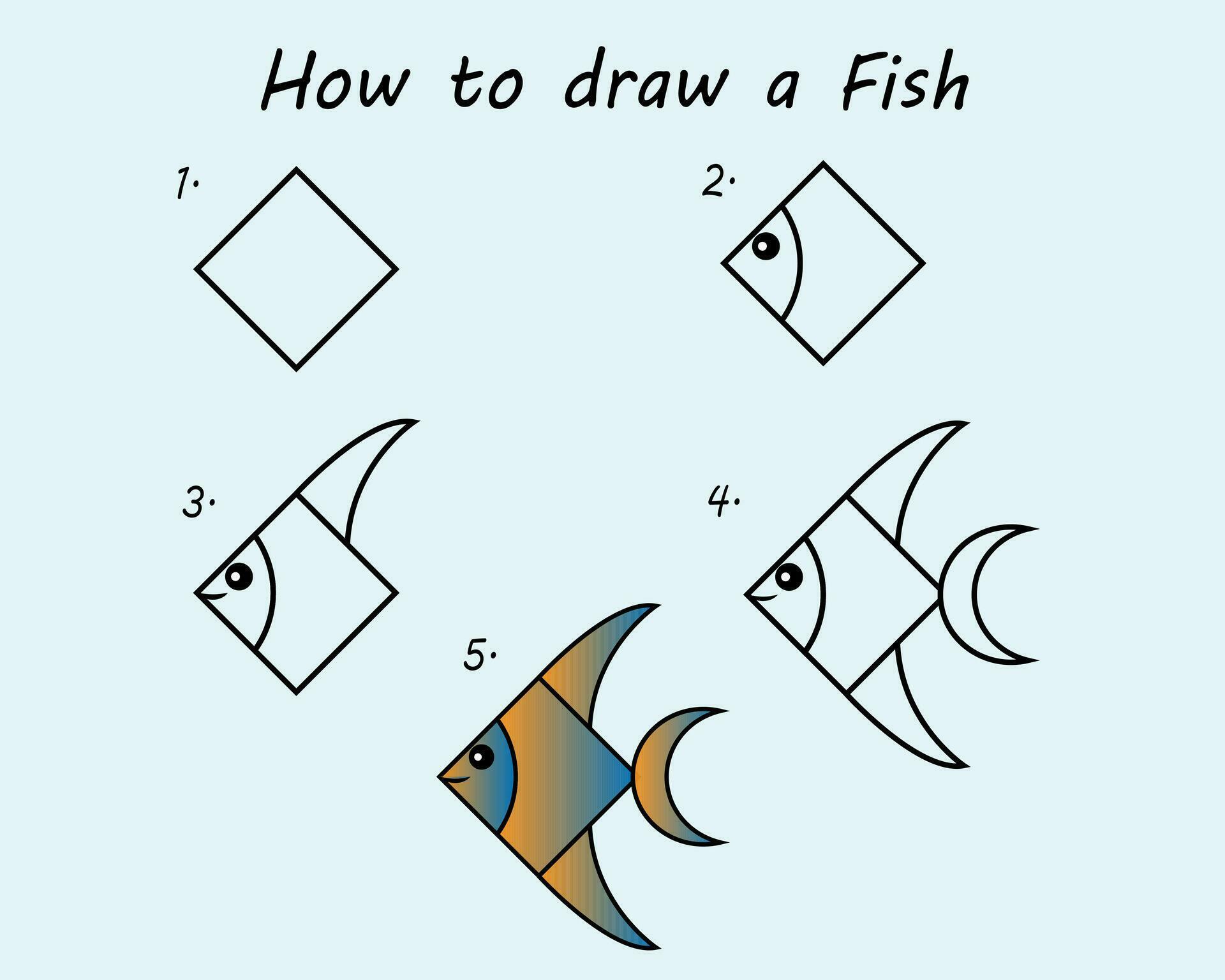 How to draw a Fish

1.

2.

3.

4.

5.