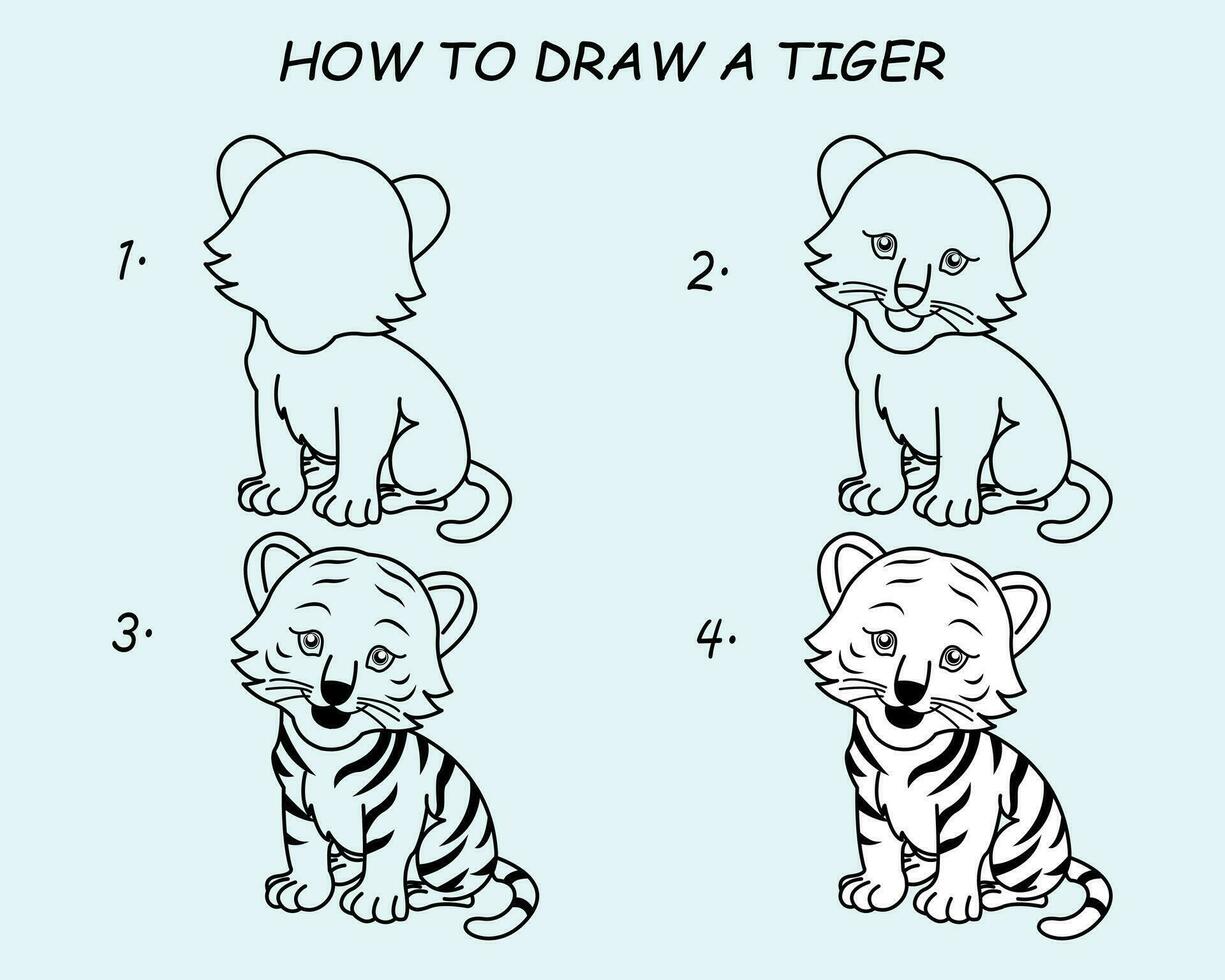 HOW TO DRAW A TIGER

1.

2.

3.

4.