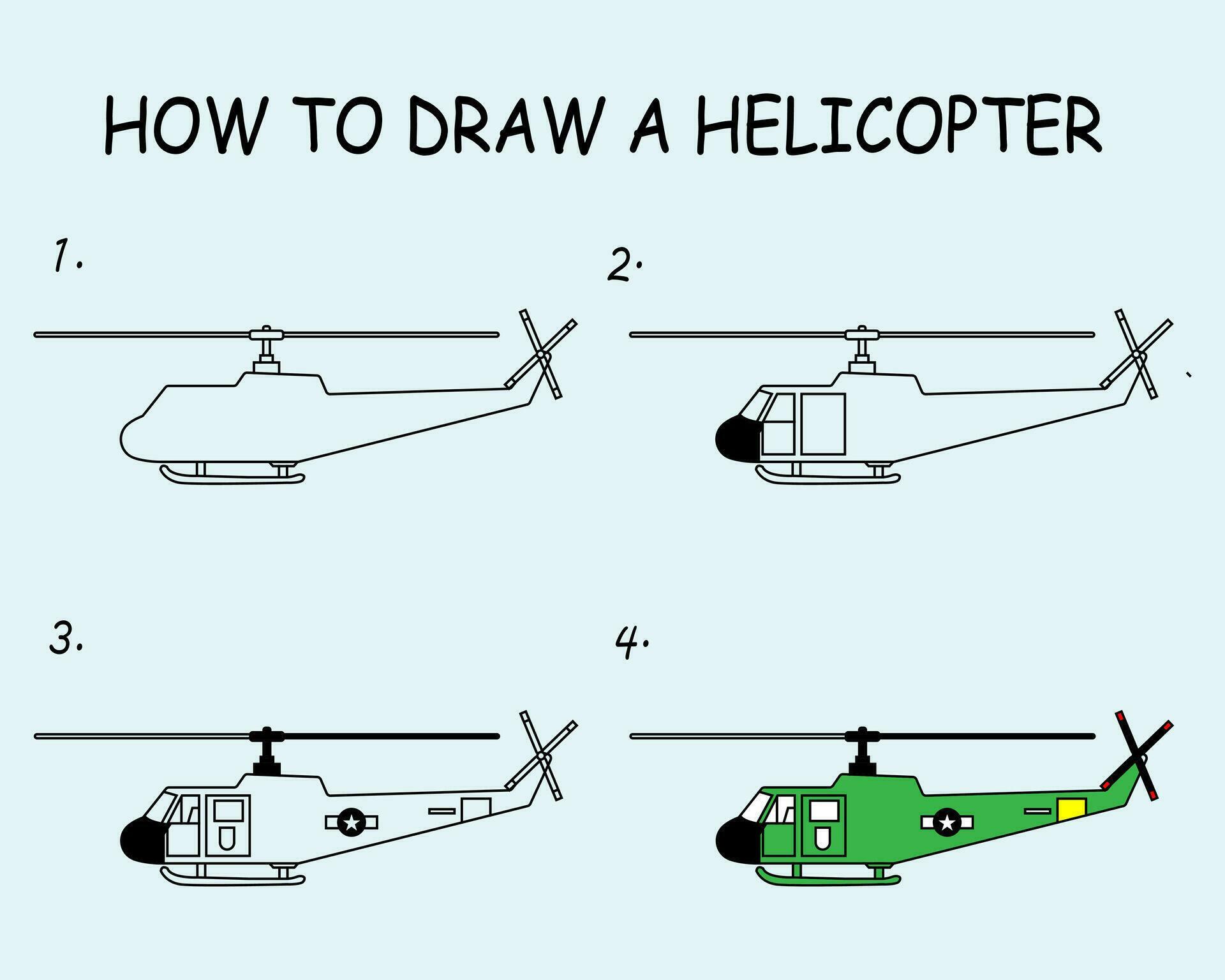 HOW TO DRAW A HELICOPTER

1.

2.

3.

4.