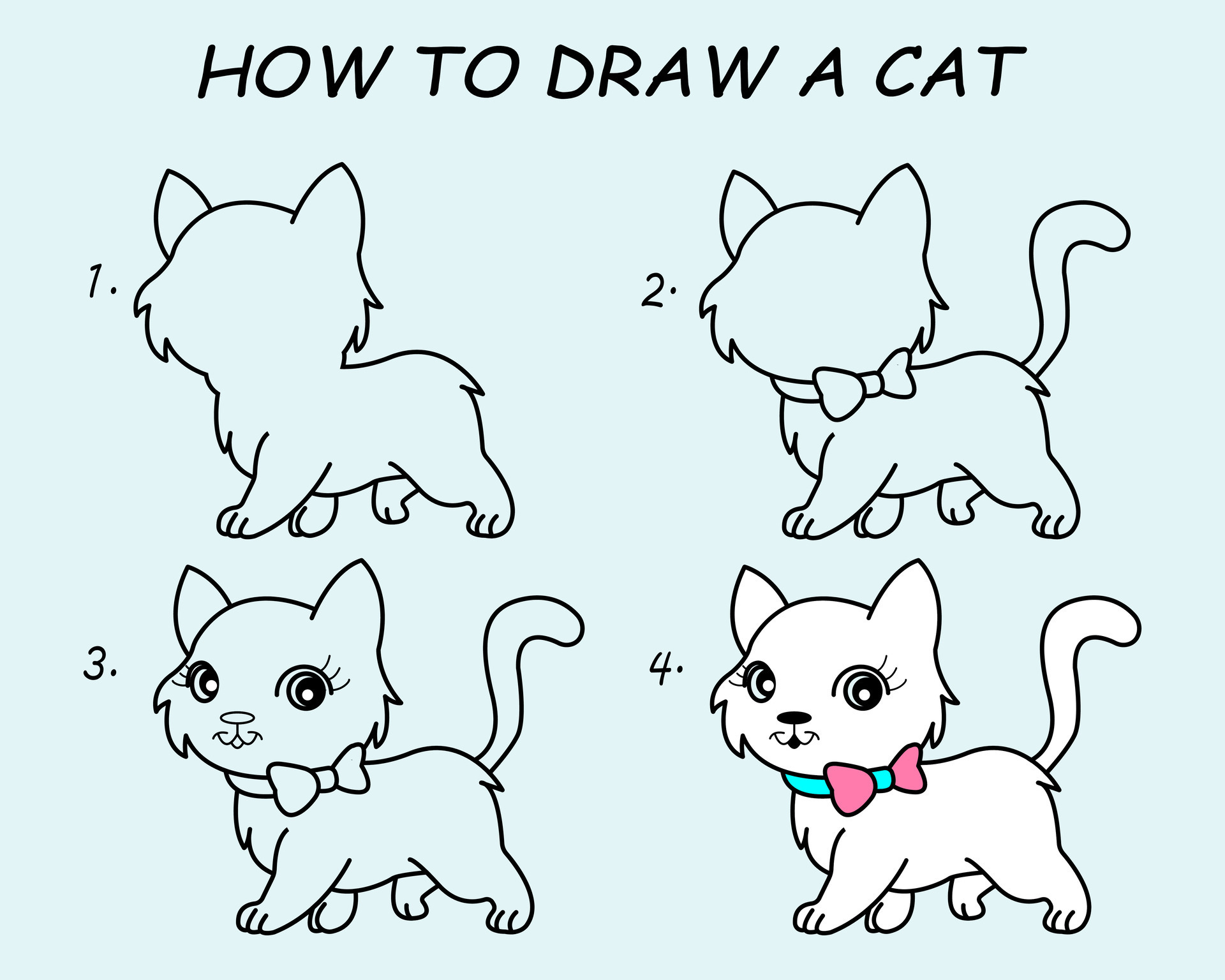 HOW TO DRAW A CAT

1.

2.

3.

4.