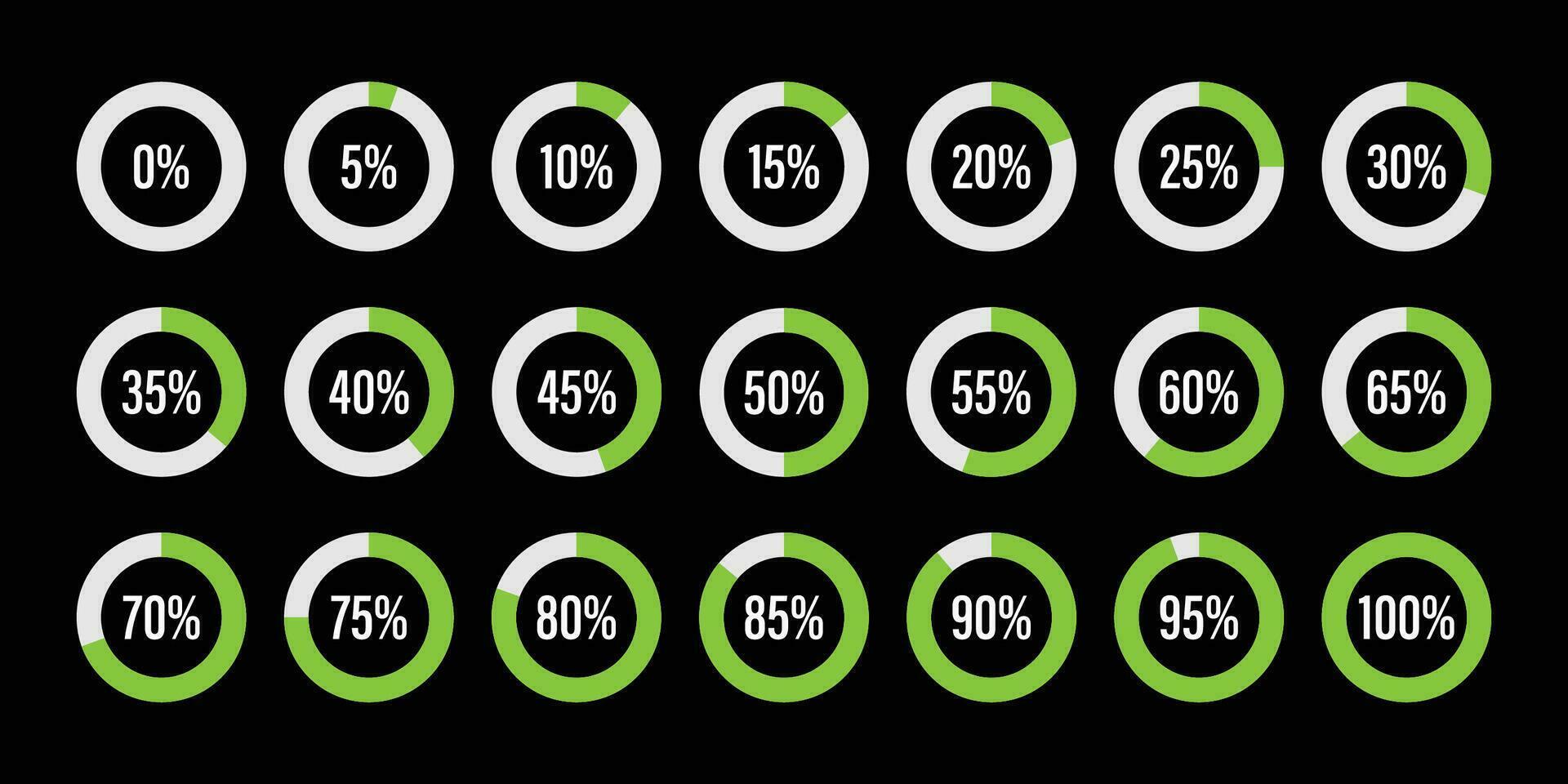 0% 5% 10% 15% 20% 25% 30%

35% 40% 45% 50% 55% 60% 65%

70% 75% 80% 85% 90% 95% 100%