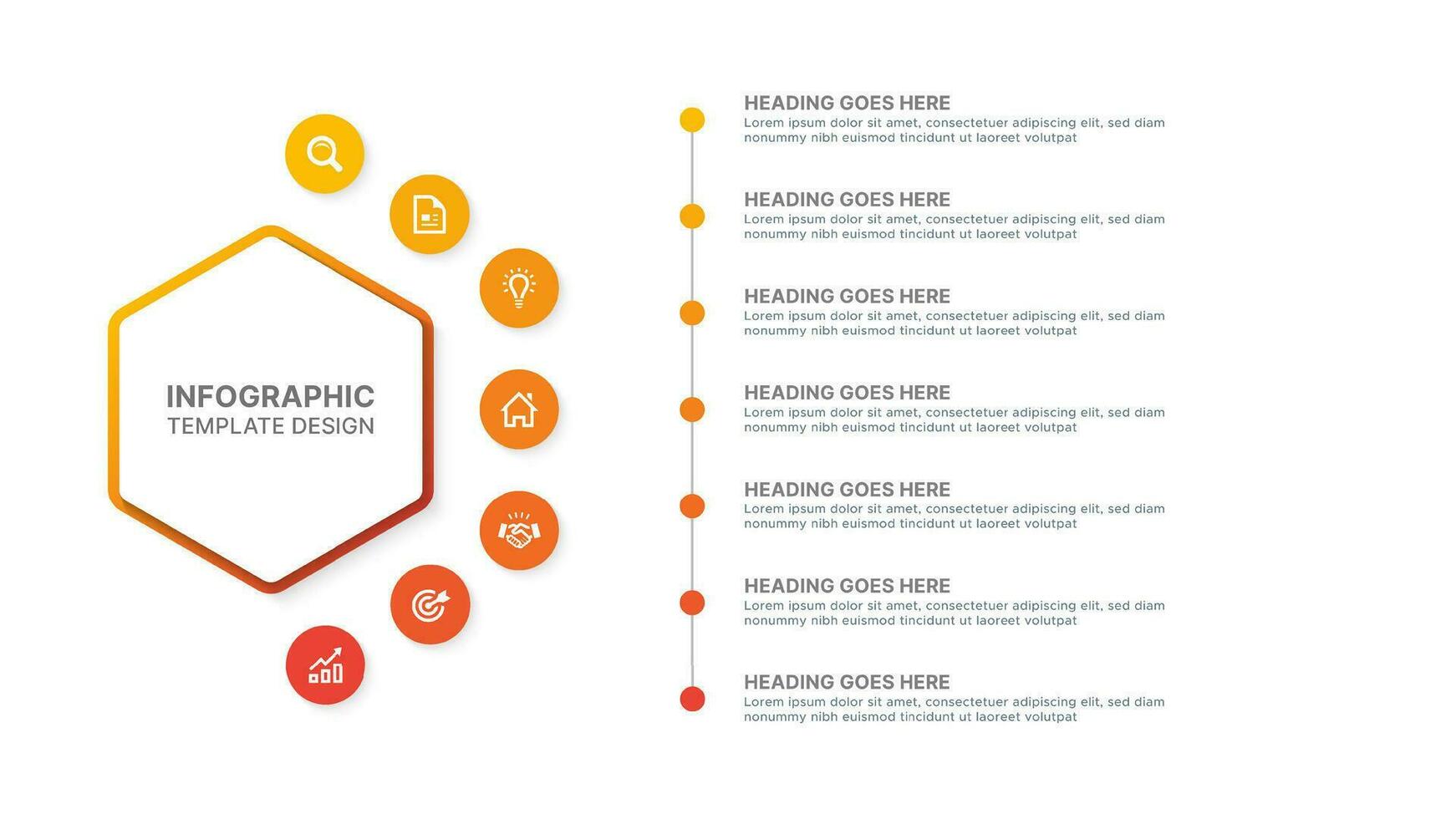 INFOGRAPHIC
TEMPLATE DESIGN

HEADING GOES HERE
Lorem ipsum dolor sit amet, consectetuer adipiscing elit, sed diam nonummy nibh euismod tincidunt ut laoreet volutpat

HEADING GOES HERE
Lorem ipsum dolor sit amet, consectetuer adipiscing elit, sed diam nonummy nibh euismod tincidunt ut laoreet volutpat

HEADING GOES HERE
Lorem ipsum dolor sit amet, consectetuer adipiscing elit, sed diam nonummy nibh euismod tincidunt ut laoreet volutpat

HEADING GOES HERE
Lorem ipsum dolor sit amet, consectetuer adipiscing elit, sed diam nonummy nibh euismod tincidunt ut laoreet volutpat

HEADING GOES HERE
Lorem ipsum dolor sit amet, consectetuer adipiscing elit, sed diam nonummy nibh euismod tincidunt ut laoreet volutpat

HEADING GOES HERE
Lorem ipsum dolor sit amet, consectetuer adipiscing elit, sed diam nonummy nibh euismod tincidunt ut laoreet volutpat

HEADING GOES HERE
Lorem ipsum dolor sit amet, consectetuer adipiscing elit, sed diam nonummy nibh euismod tincidunt ut laoreet volutpat