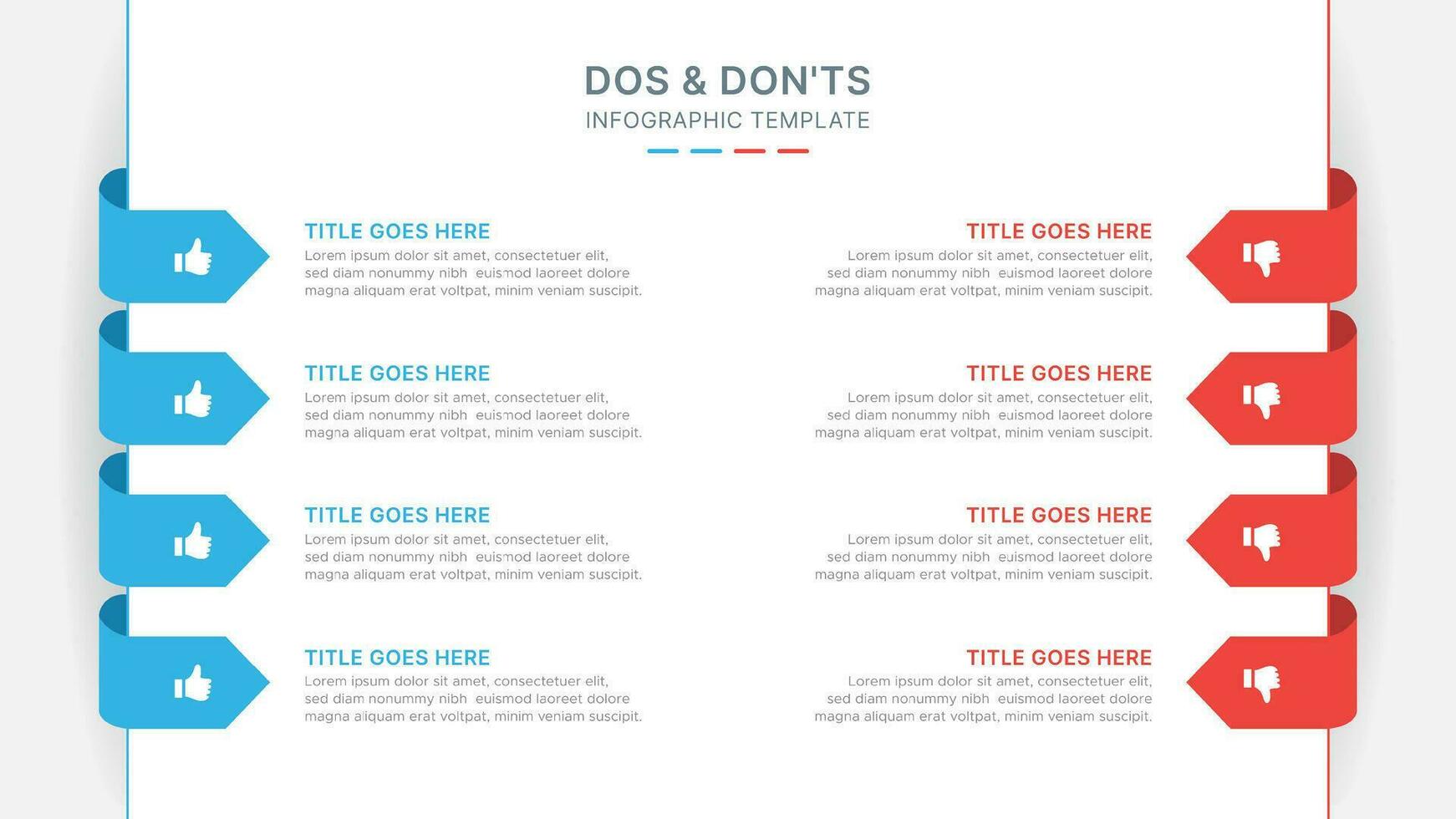 DOS & DON'TS
INFOGRAPHIC TEMPLATE

TITLE GOES HERE
Lorem ipsum dolor sit amet, consectetuer elit, sed diam nonummy nibh euismod laoreet dolore magna aliquam erat voltpat, minim veniam suscipit.

TITLE GOES HERE
Lorem ipsum dolor sit amet, consectetuer elit, sed diam nonummy nibh euismod laoreet dolore magna aliquam erat voltpat, minim veniam suscipit.

TITLE GOES HERE
Lorem ipsum dolor sit amet, consectetuer elit, sed diam nonummy nibh euismod laoreet dolore magna aliquam erat voltpat, minim veniam suscipit.

TITLE GOES HERE
Lorem ipsum dolor sit amet, consectetuer elit, sed diam nonummy nibh euismod laoreet dolore magna aliquam erat voltpat, minim veniam suscipit.

TITLE GOES HERE
Lorem ipsum dolor sit amet, consectetuer elit, sed diam nonummy nibh euismod laoreet dolore magna aliquam erat voltpat, minim veniam suscipit.

TITLE GOES HERE
Lorem ipsum dolor sit amet, consectetuer elit, sed diam nonummy nibh euismod laoreet dolore magna aliquam erat voltpat, minim veniam suscipit.

TITLE GOES HERE
Lorem ipsum dolor sit amet, consectetuer elit, sed diam nonummy nibh euismod laoreet dolore magna aliquam erat voltpat, minim veniam suscipit.

TITLE GOES HERE
Lorem ipsum dolor sit amet, consectetuer elit, sed diam nonummy nibh euismod laoreet dolore magna aliquam erat voltpat, minim veniam suscipit.